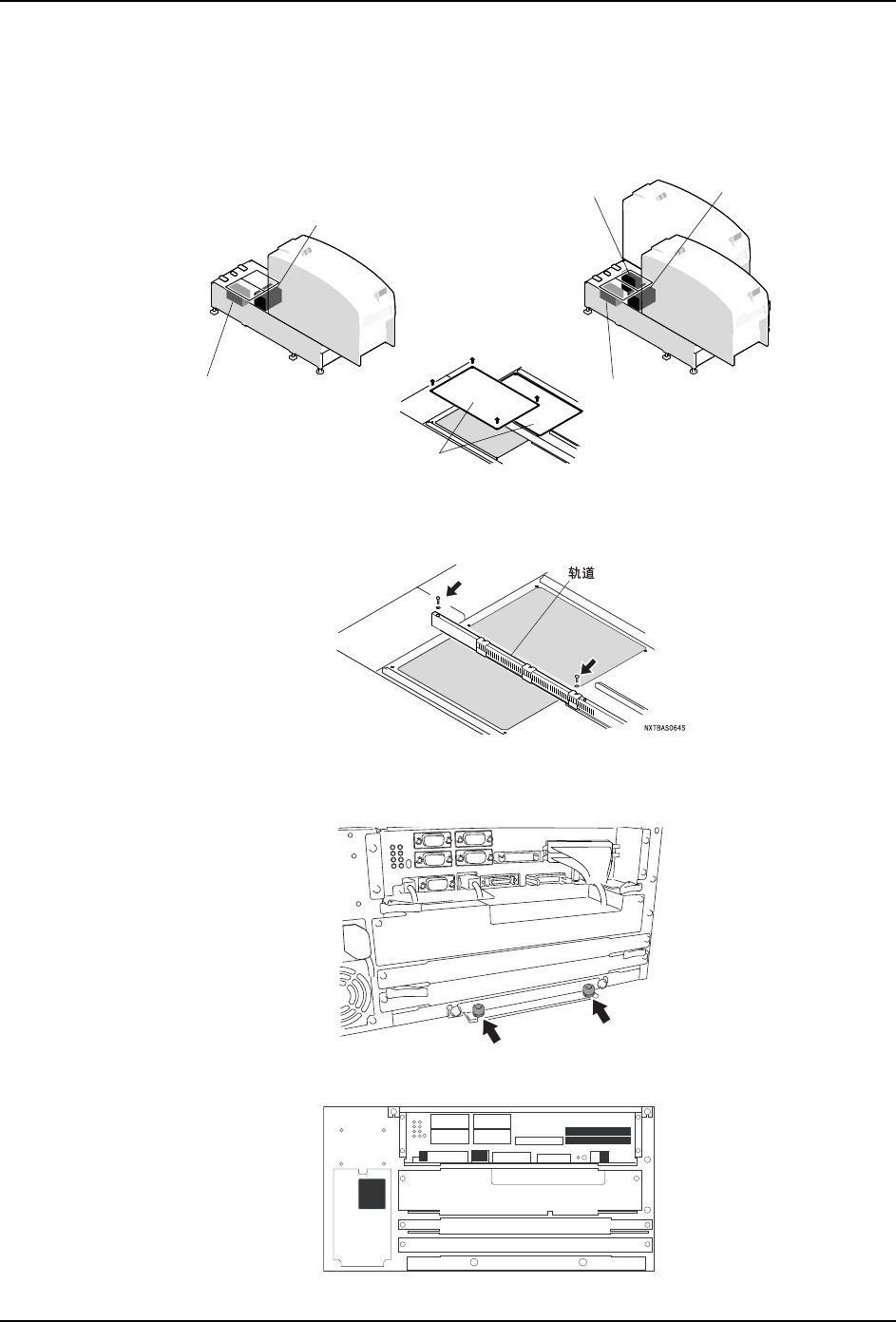 轨道

NXTBAS064S