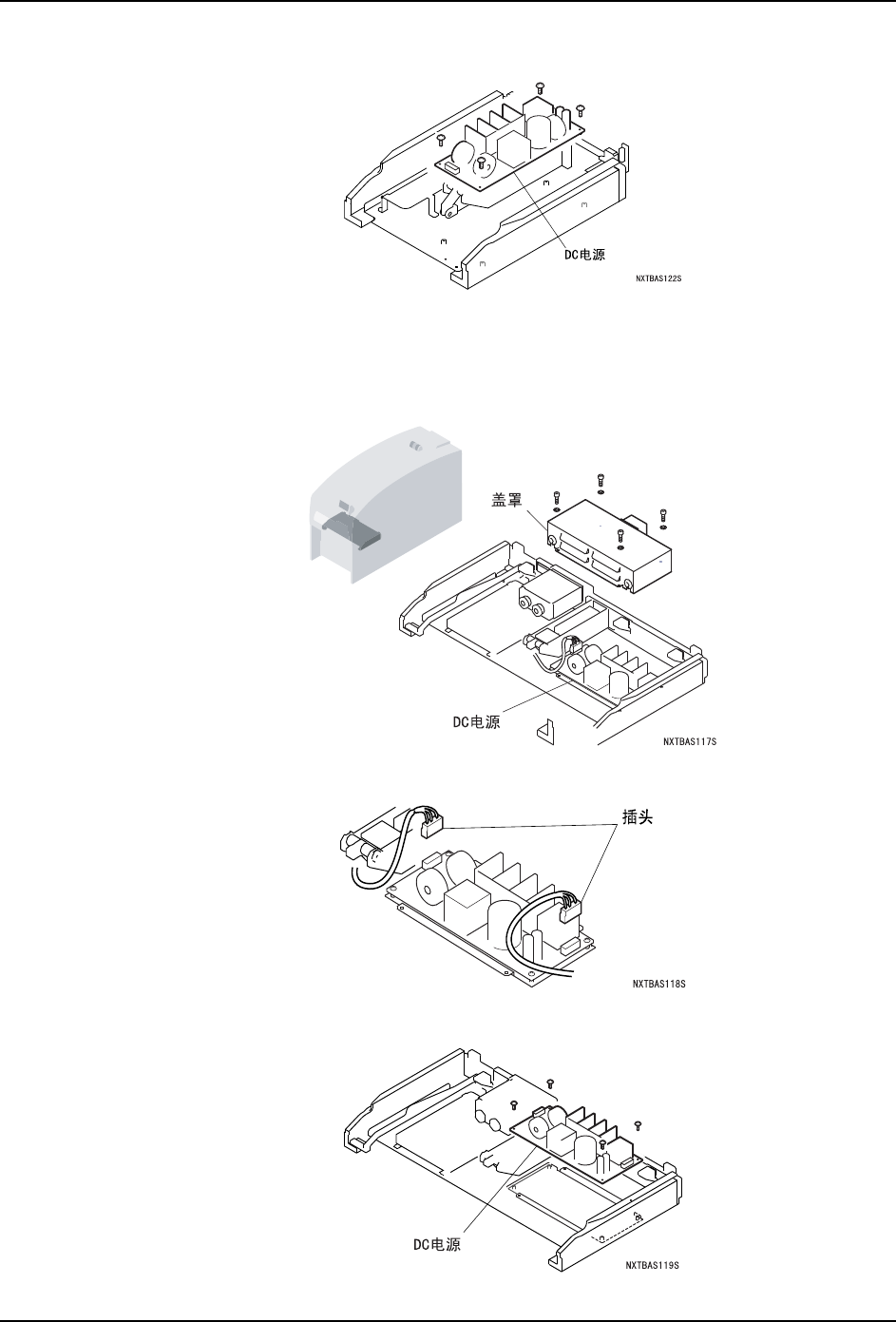 DC电源

NXTBAS122S

盖罩

DC电源

NXTBAS117S

插头

NXTBAS118S

DC电源

NXTBAS119S