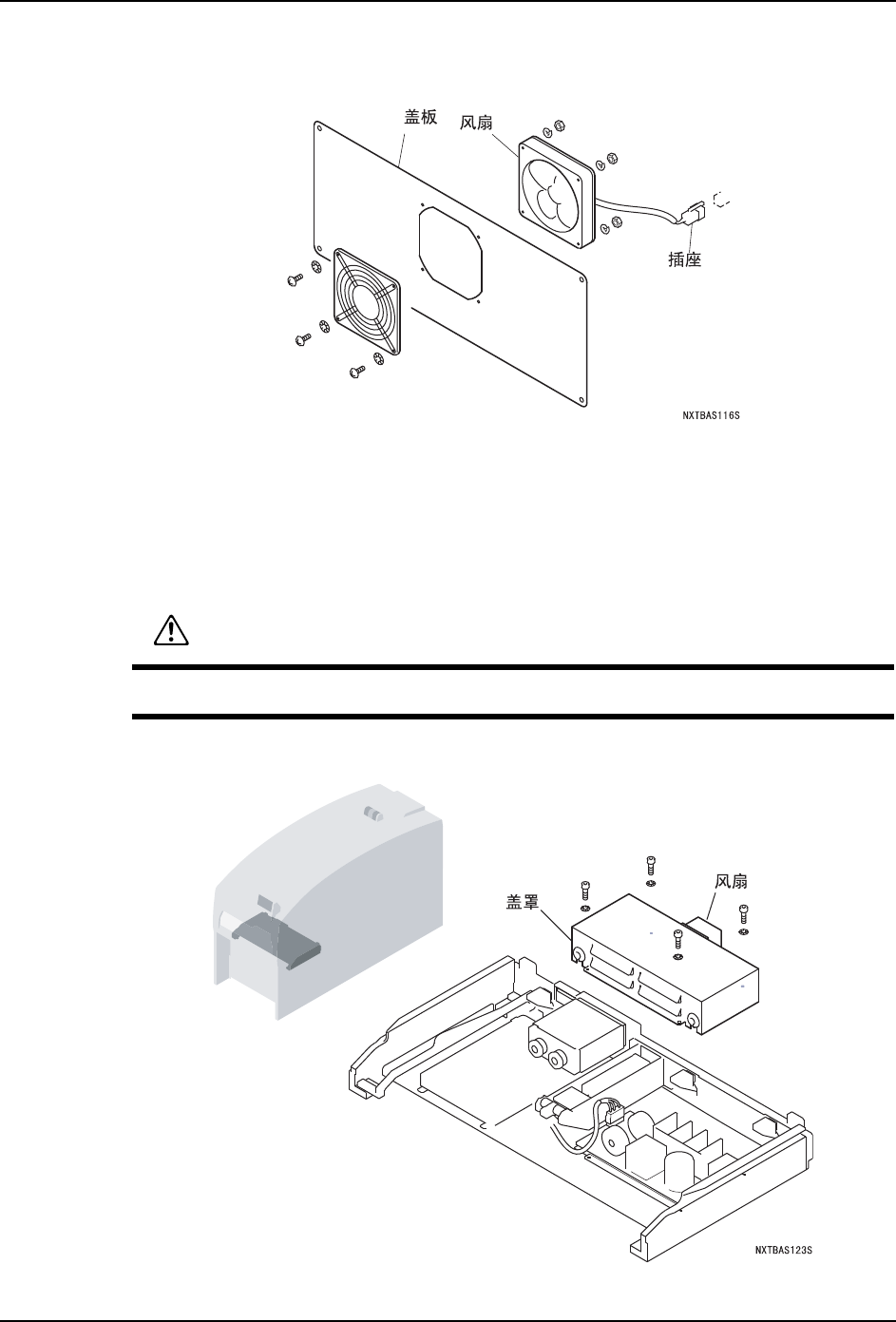 盖板

风扇

插座

NXTBAS116S

盖罩

风扇

NXTBAS123S