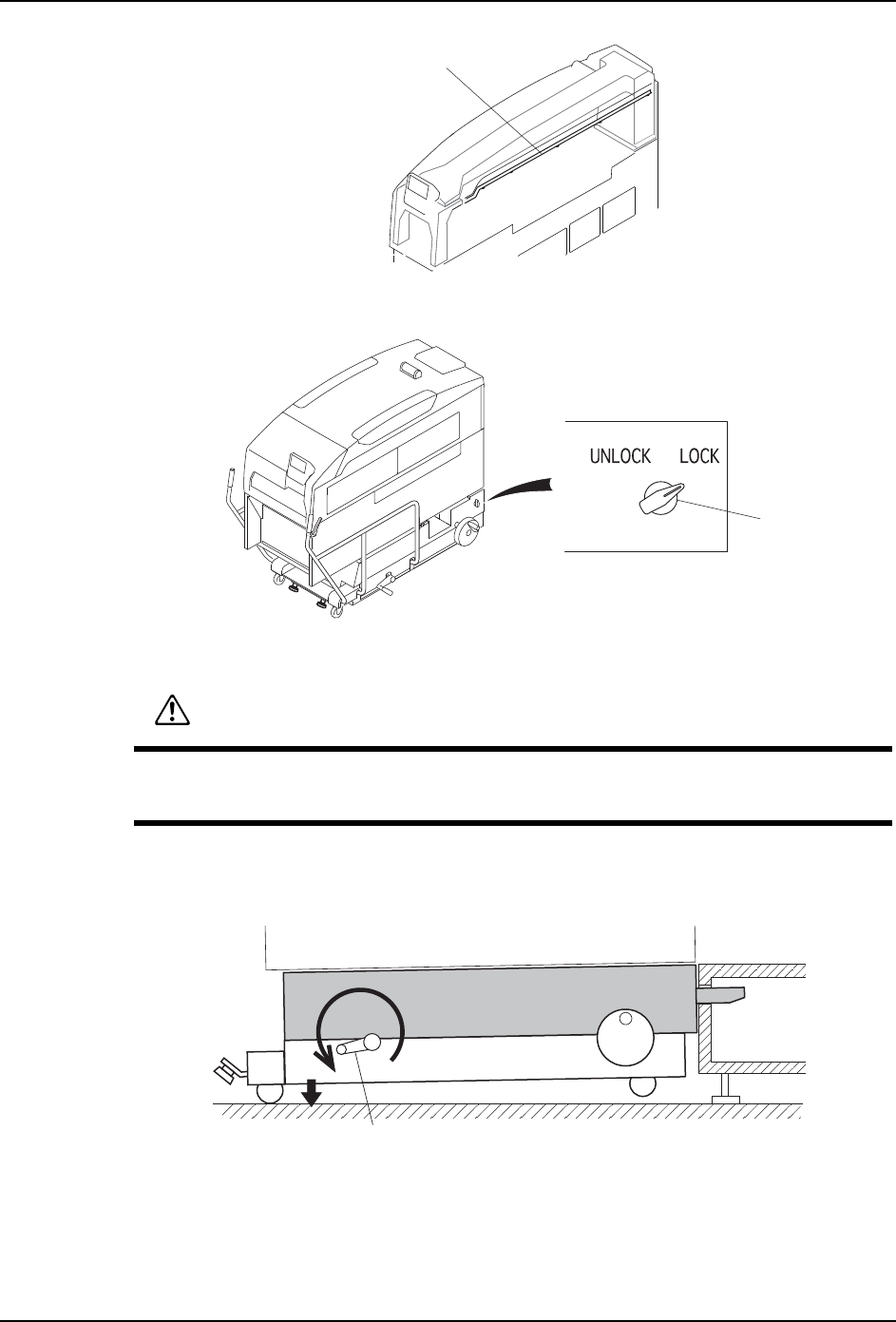 UNLOCK LOCK