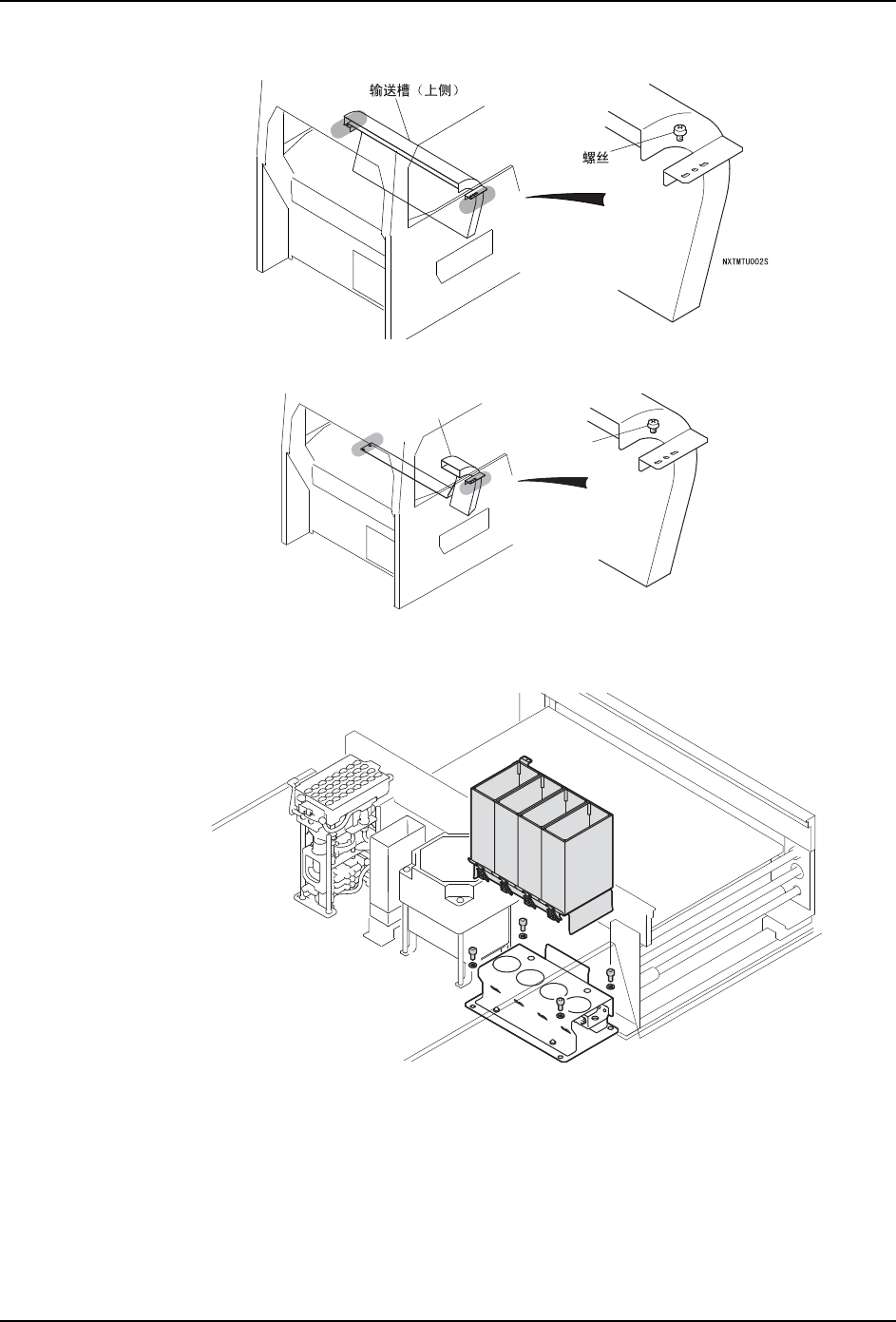 输送槽（上侧）

螺丝

NXTMTU002S