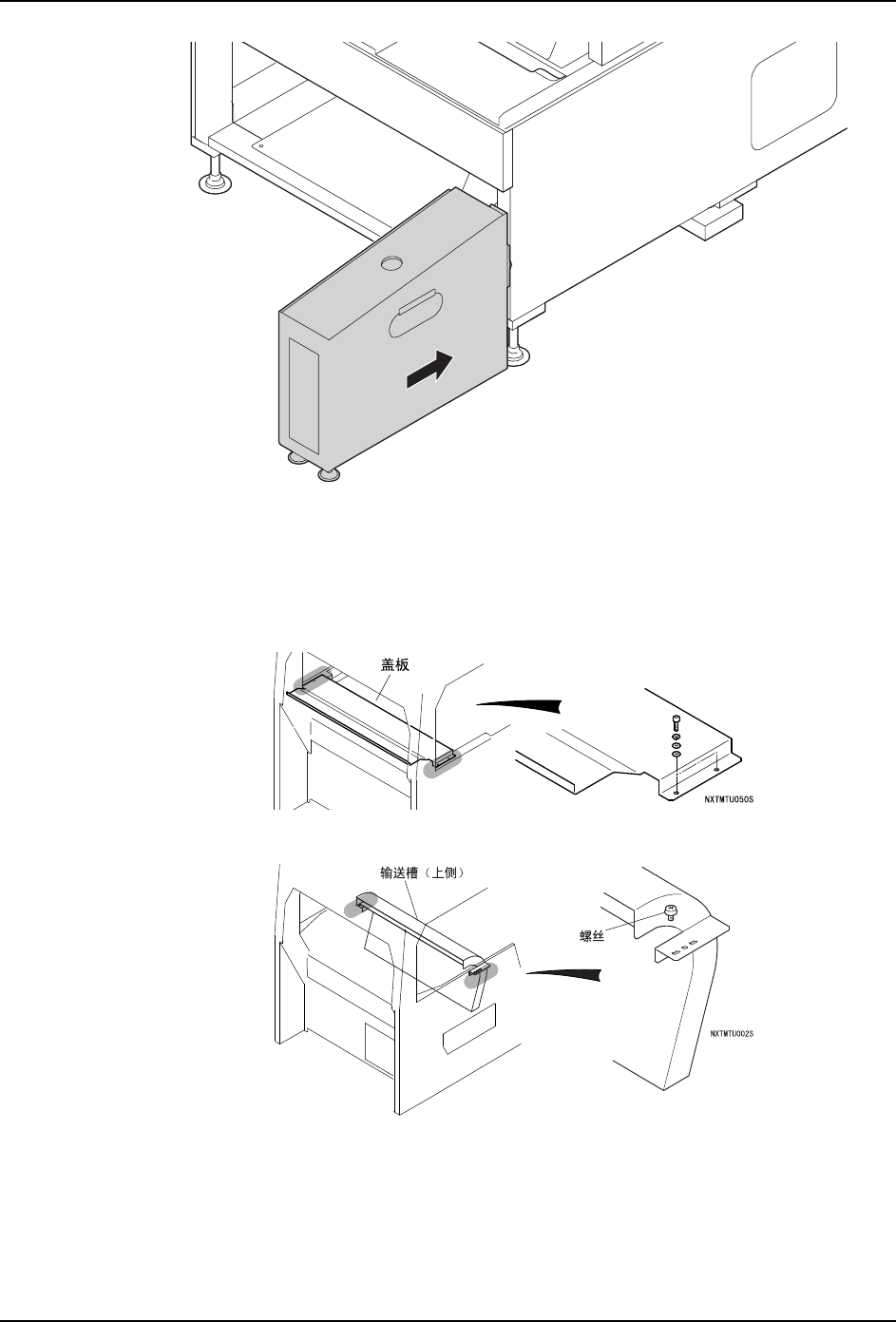 盖板

NXTMTU050S

输送槽（上侧）

螺丝

NXTMTU002S