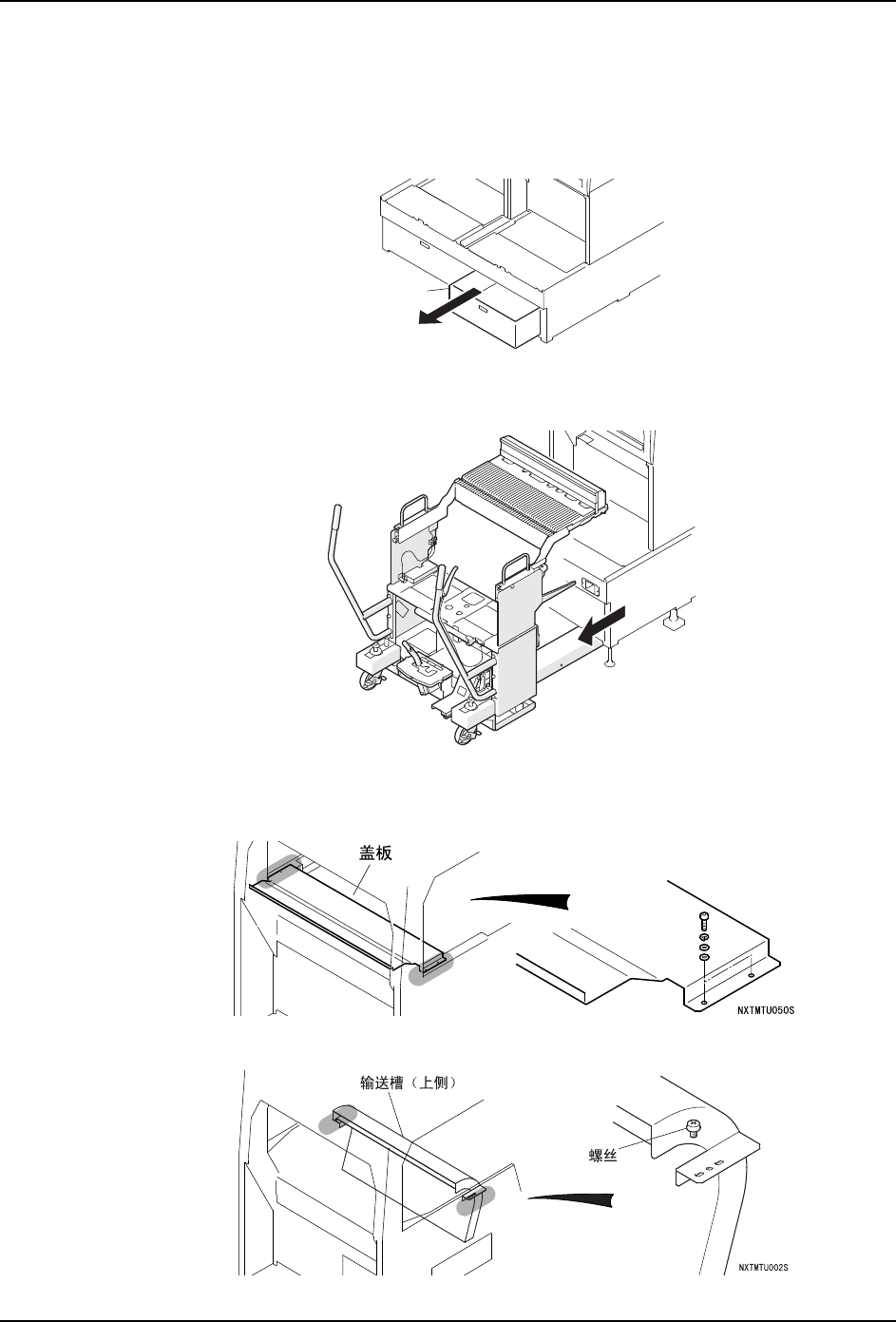 盖板

NXTMTU050S

输送槽（上侧）

螺丝

NXTMTU002S