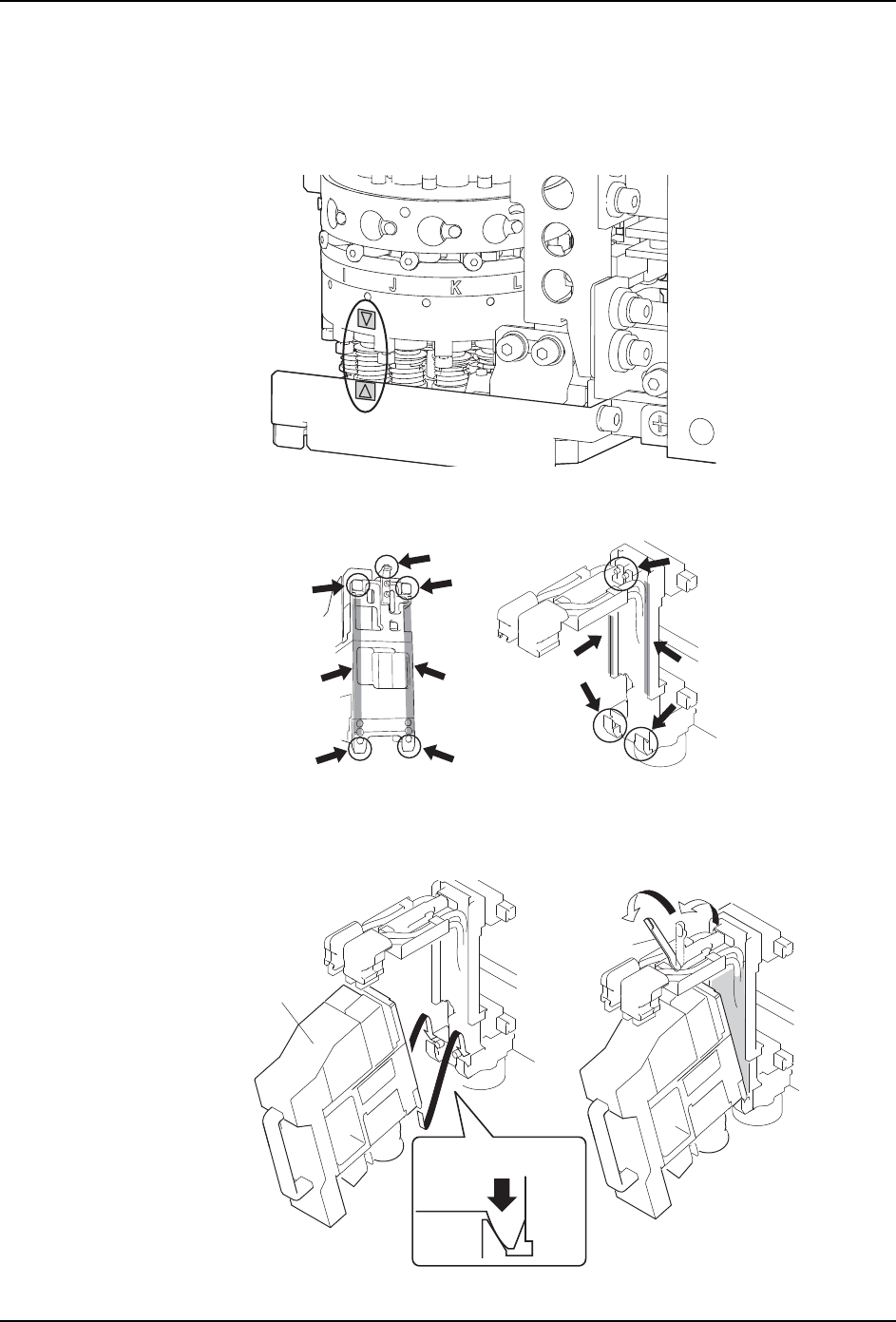 J
K
L