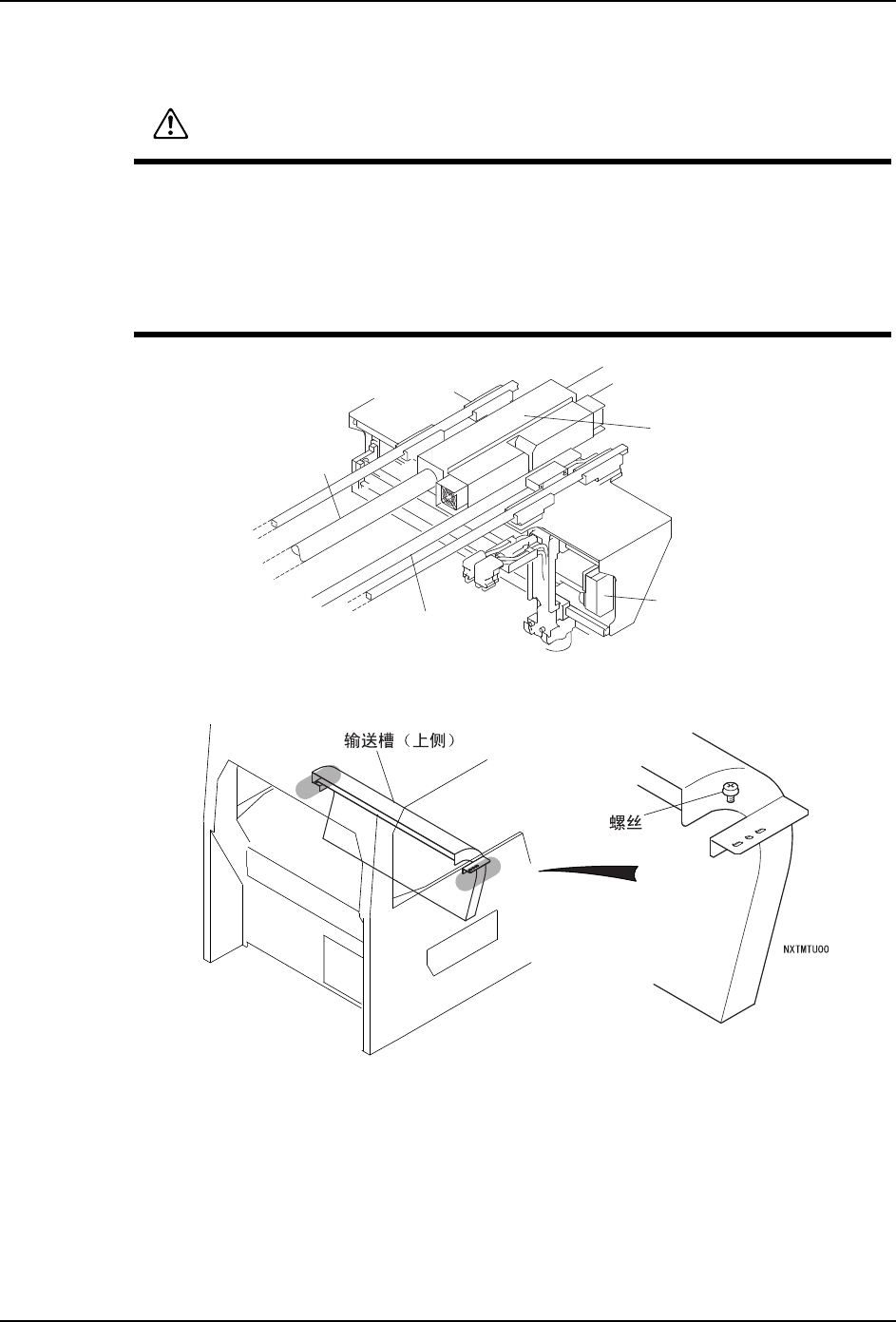 输送槽（上侧）

螺丝

NXTMTU00