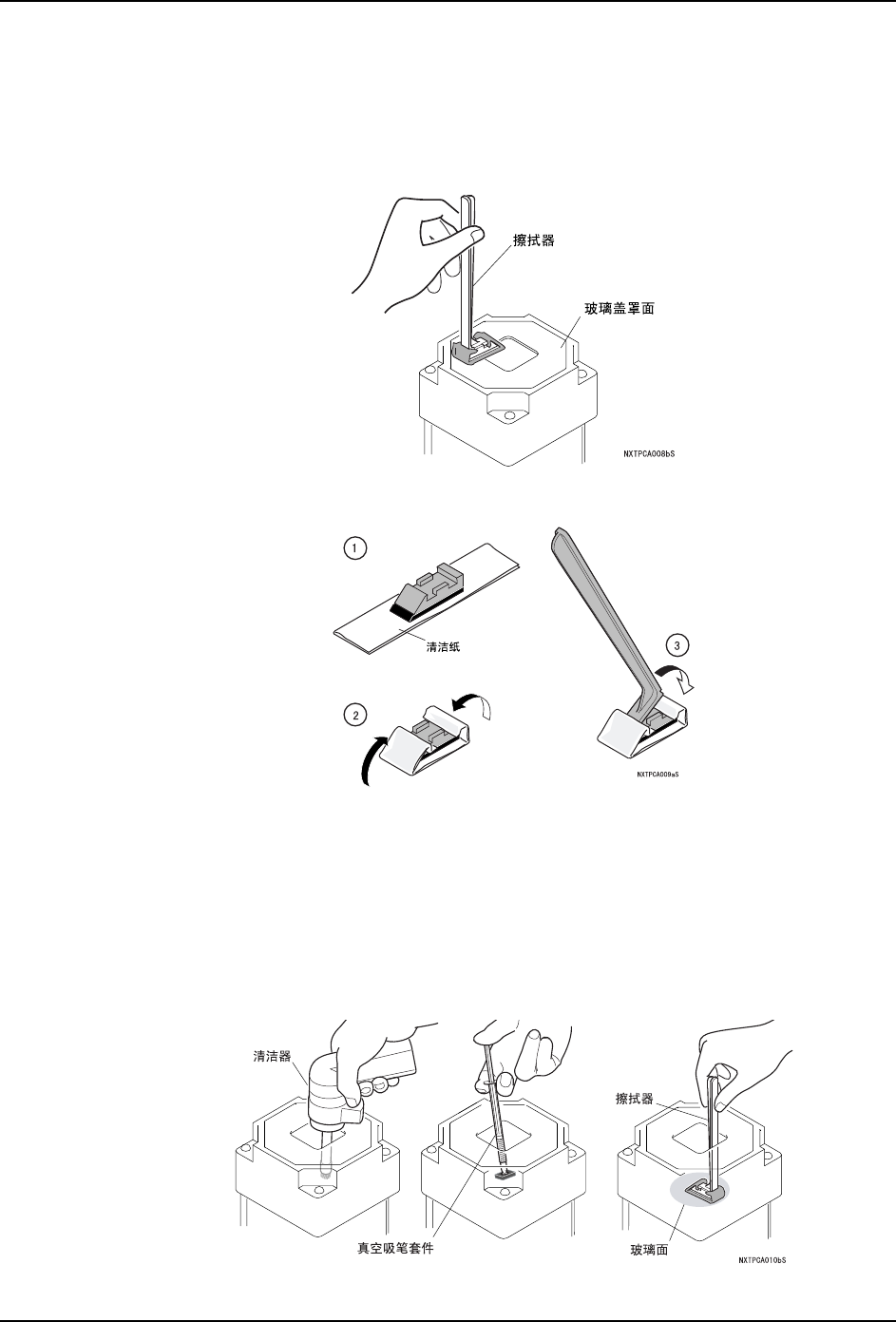 擦拭器

玻璃盖罩面

NXTPCA008bS

1

清洁纸

2

3

NXTPCA009aS

清洁器

擦拭器

真空吸笔套件

玻璃面

NXTPCA010bS