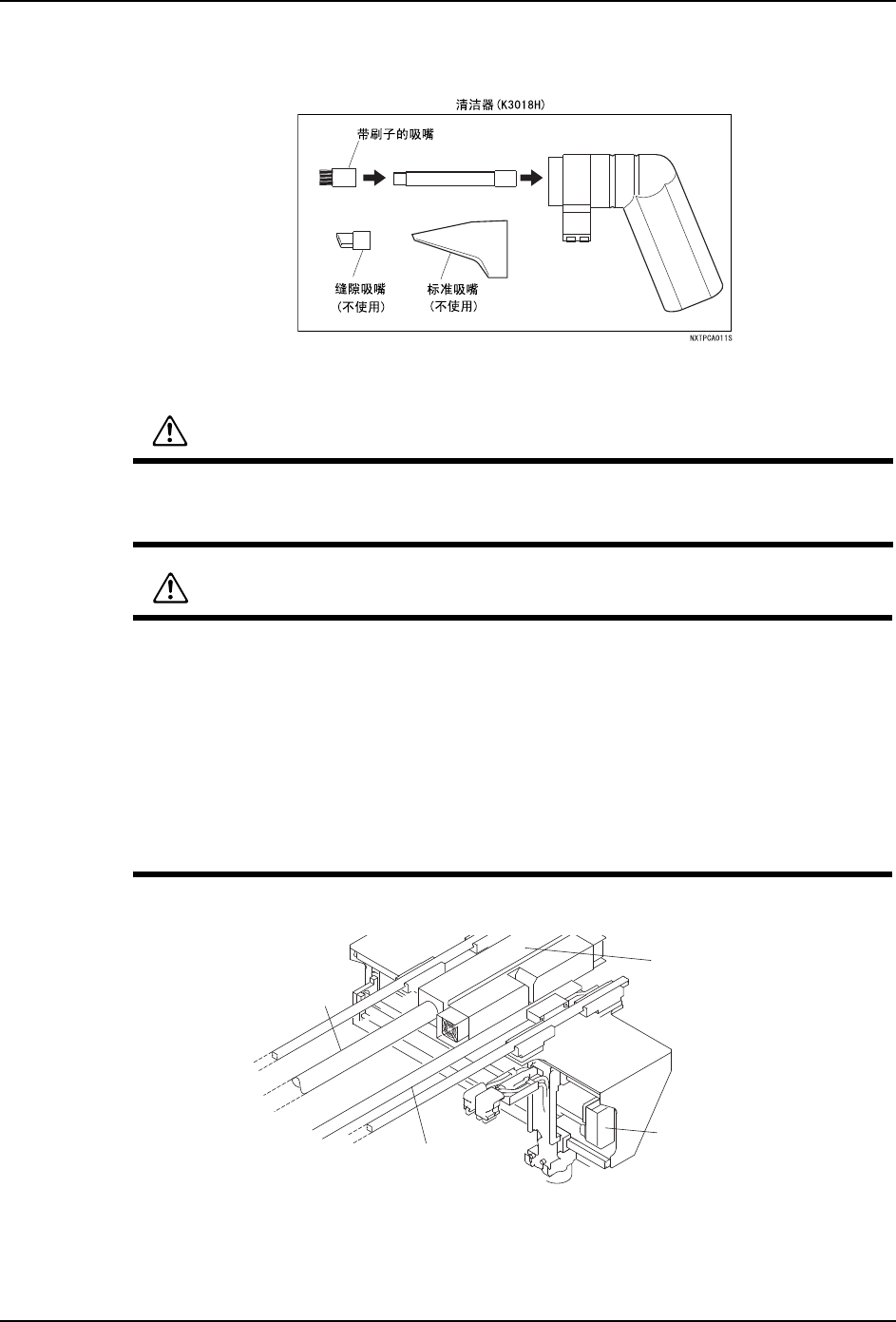 清洁器(K3018H)

带刷子的吸嘴

缝隙吸嘴
(不使用)

标准吸嘴
(不使用)

NXTPCA011S