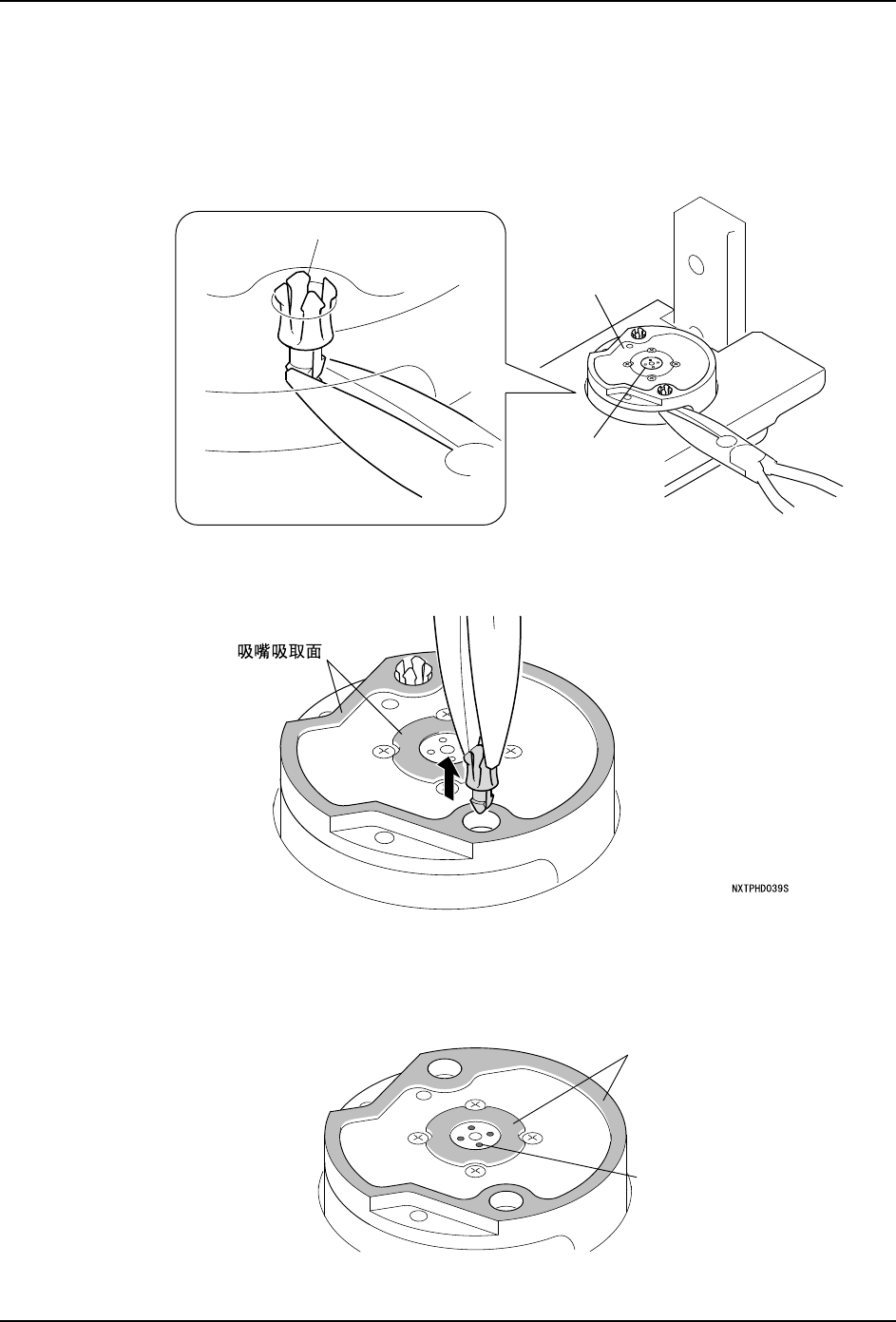 吸嘴吸取面

NXTPHD039S