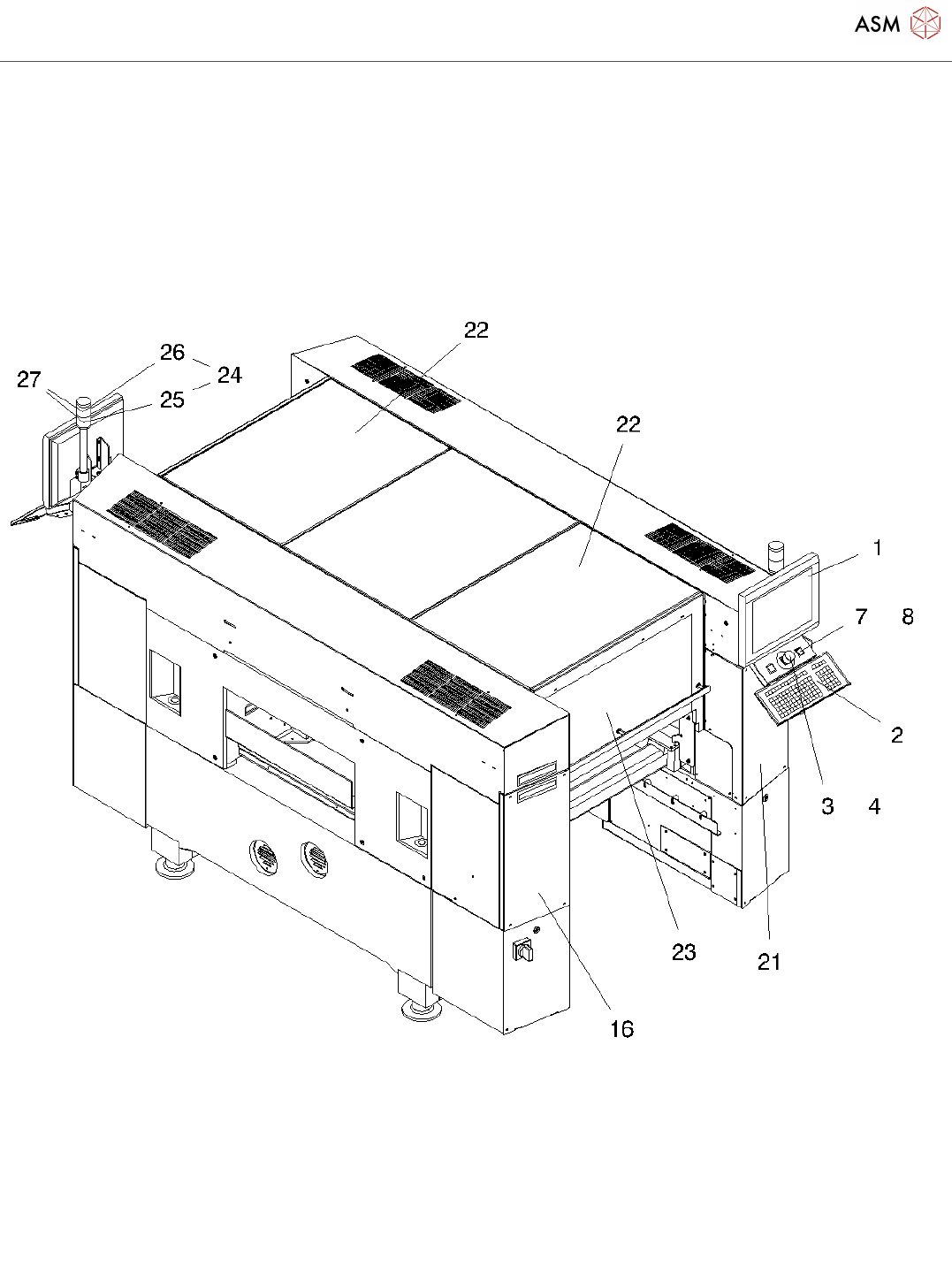 ASM

22
26
24
27
25
22
1
7
8
2
3
4
23
21
16