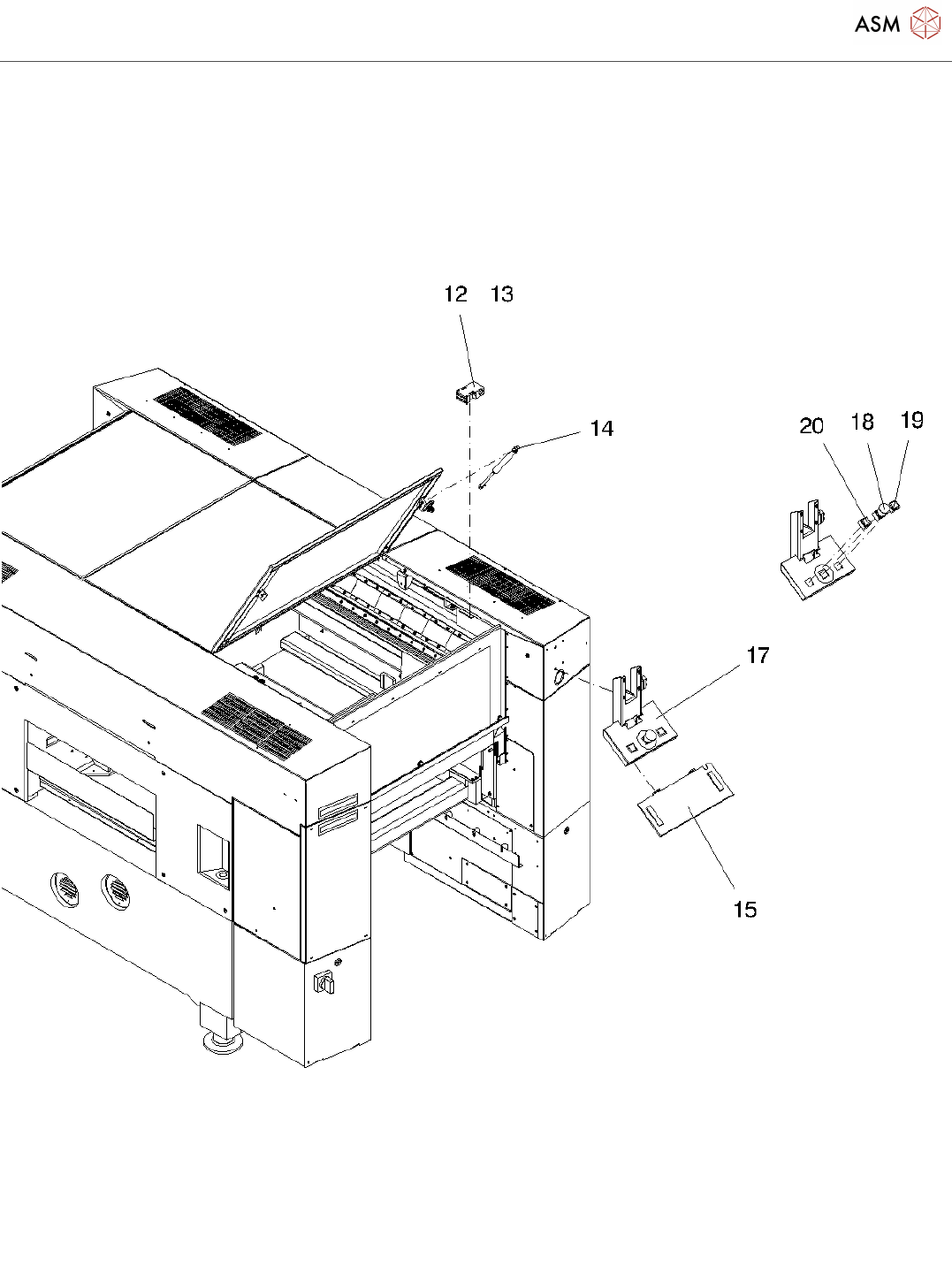 ASM

12 13

14

20 18 19

17

15