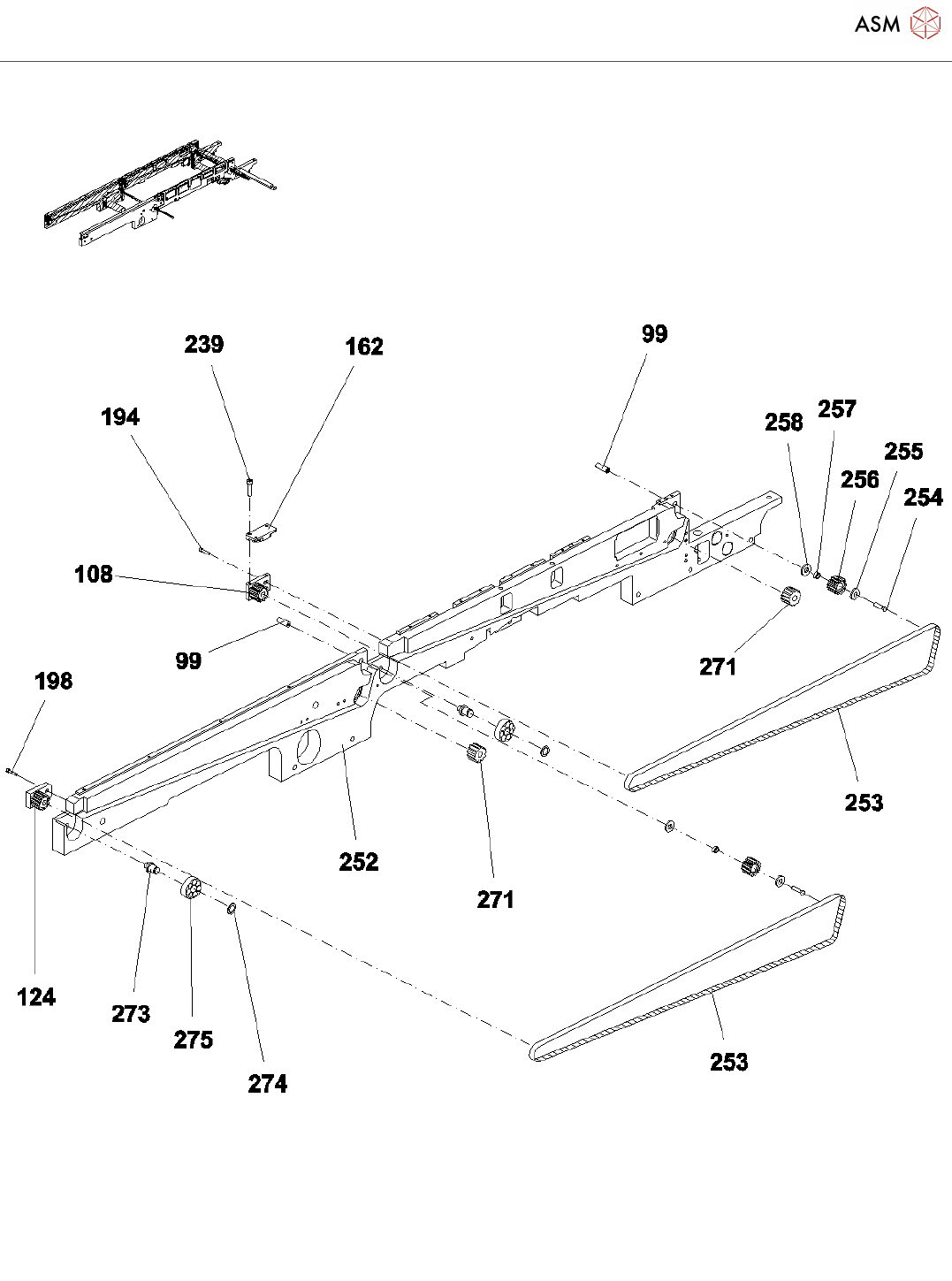 ASM

239
162
99
194
258
257
255
256
254
108
99
271
198
253
252
271
124
273
275
274
253