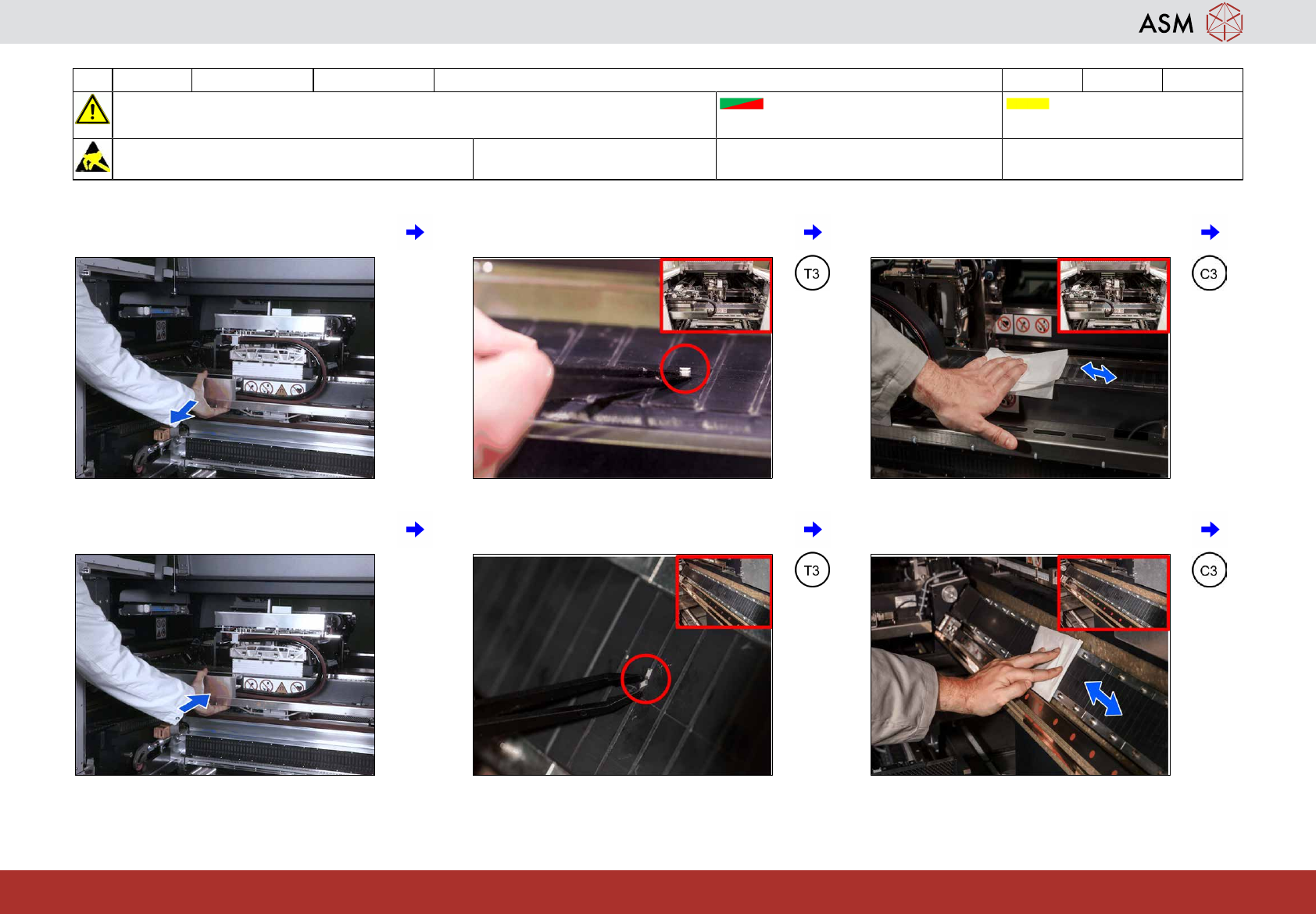 ASM

T3

C3

T3

C3