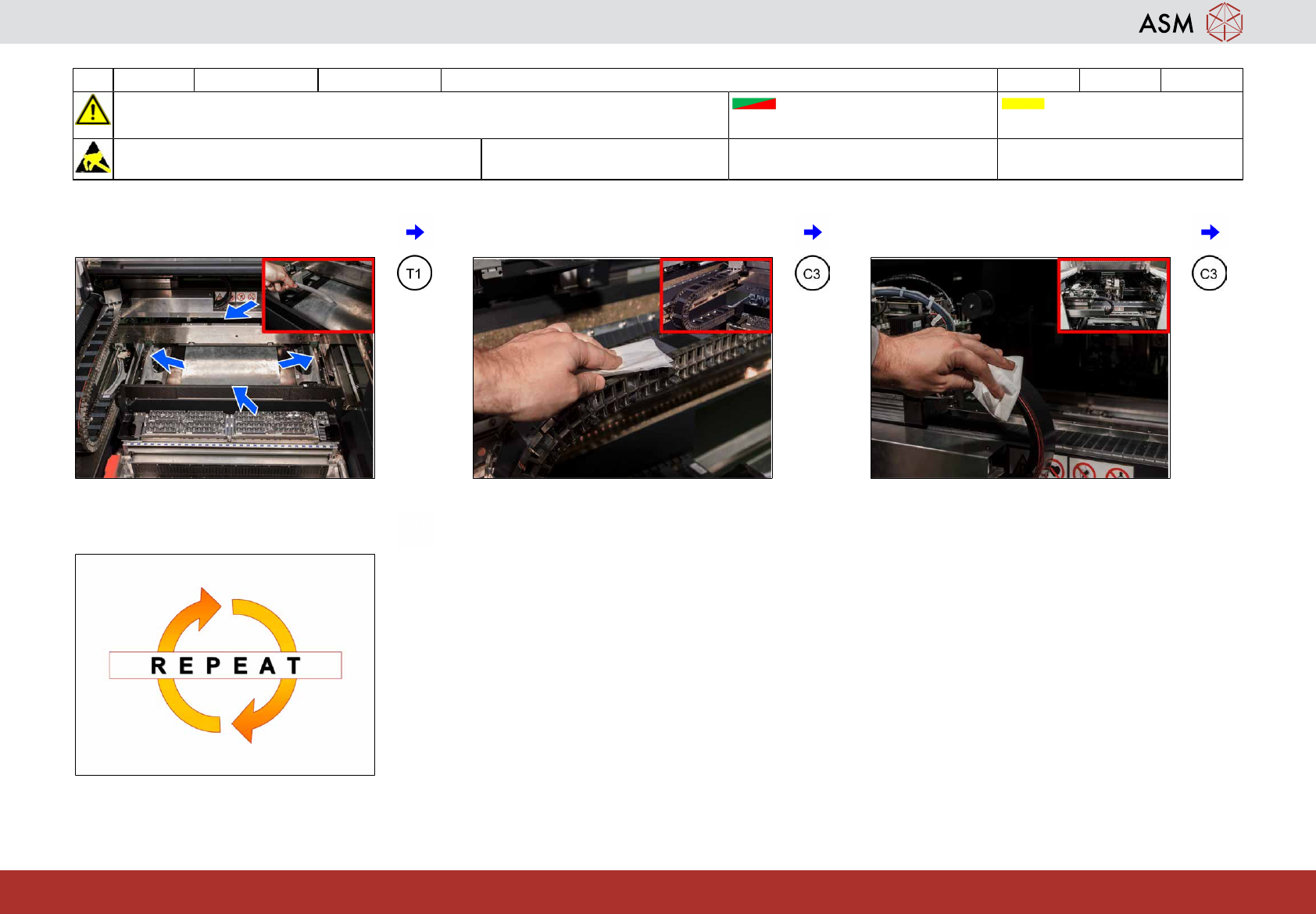 ASM

T1

C3

C3

REPEAT