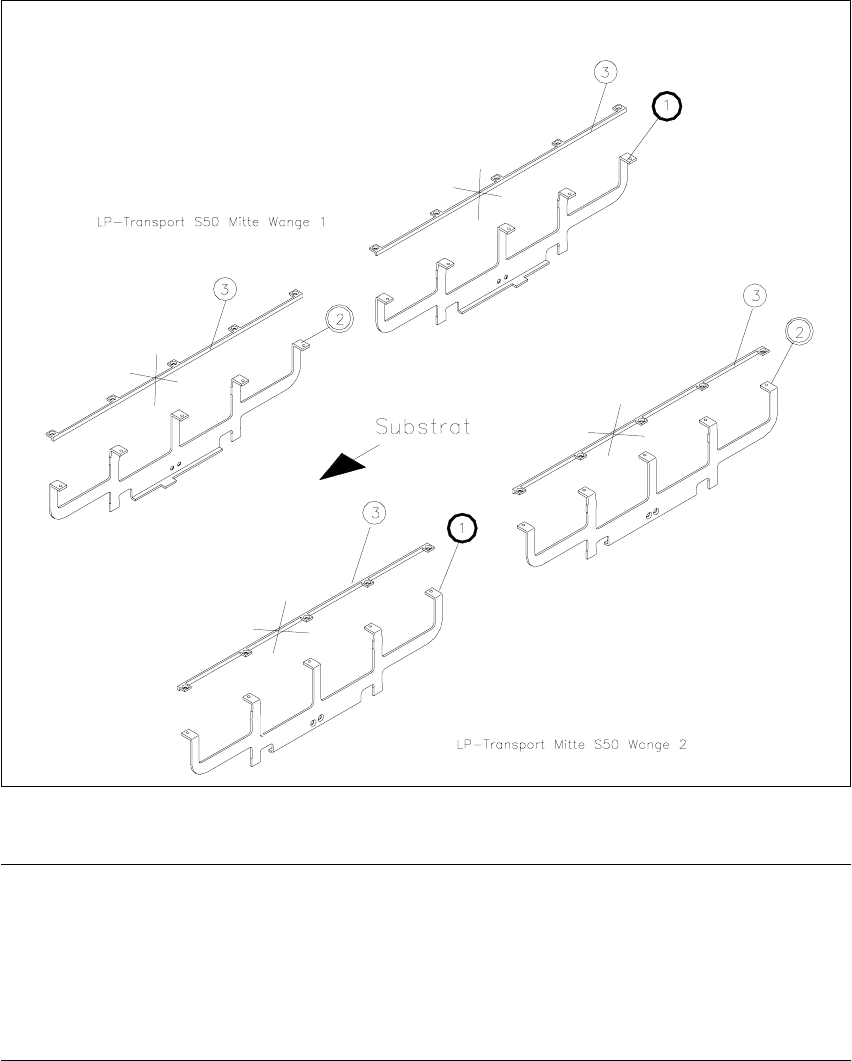 3

1

LP-Transport S50 Mitte Wange 1

3

2

3

2

Substrat

3

1

LP-Transport Mitte S50 Wange 2