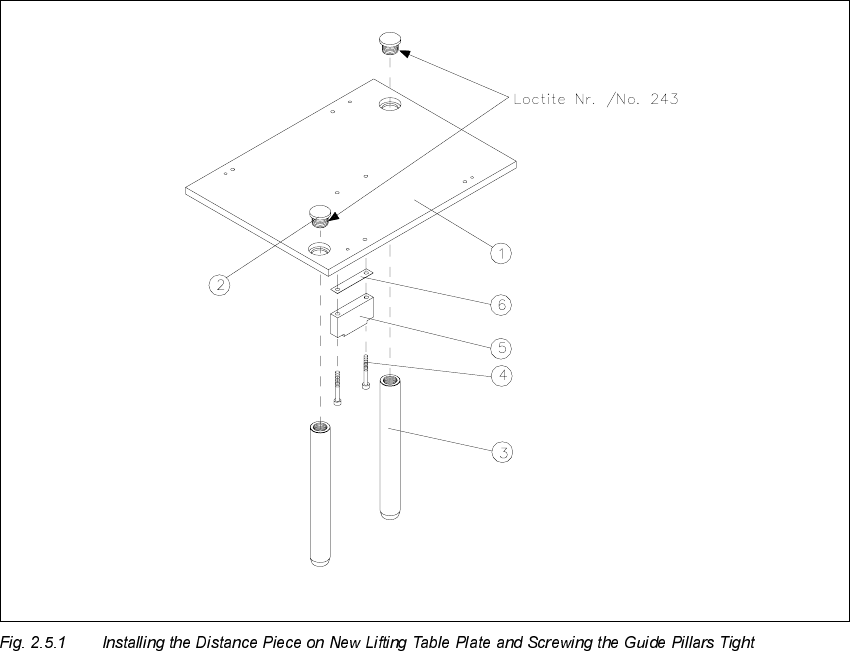 Loctite Nr. /No. 243

1

2

6

5

4

3

Fig. 2.5.1 Installing the Distance Piece on New Lifting Table Plate and Screwing the Guide Pillars Tight