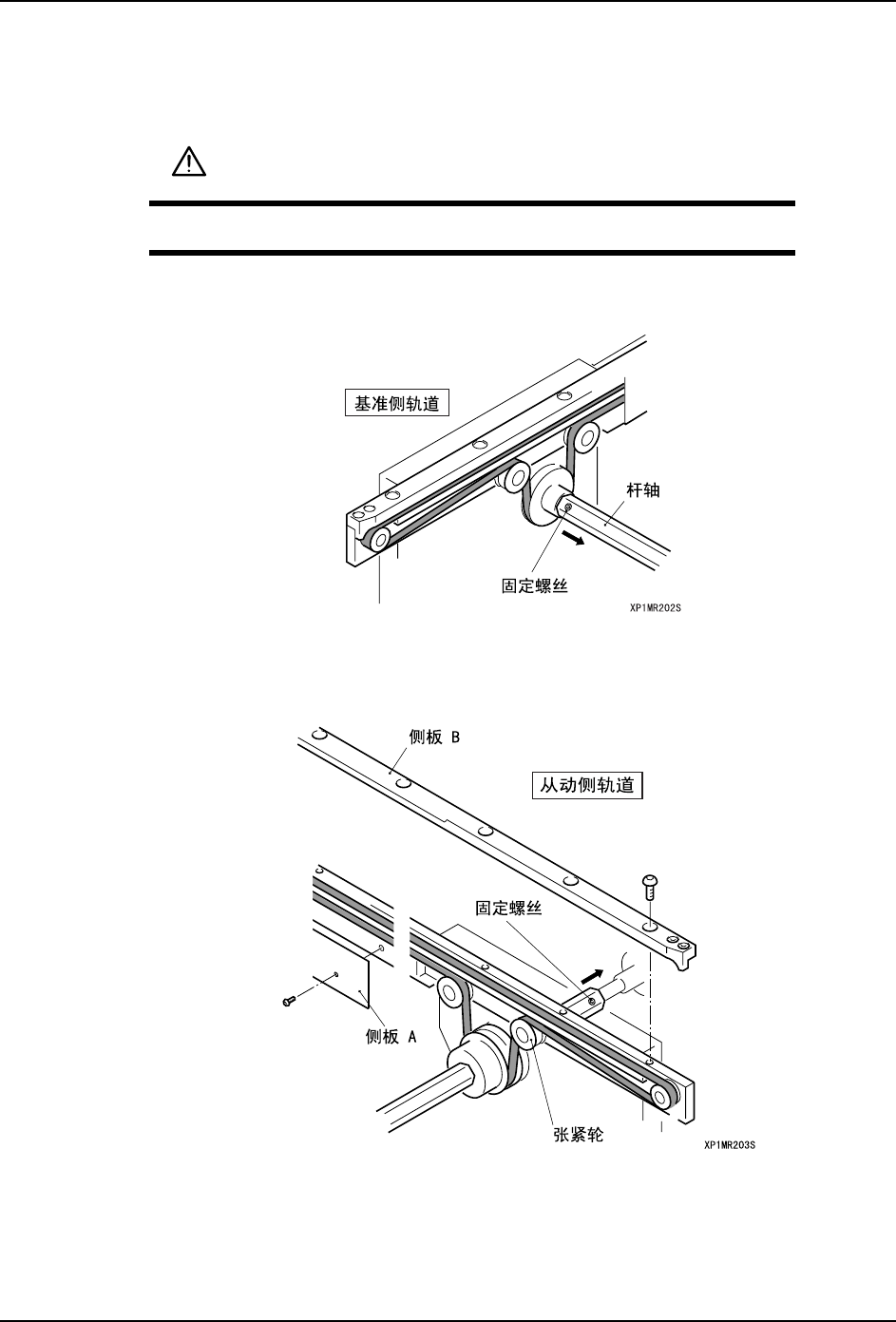 基准侧轨道

杆轴

固定螺丝

XP1MR202S

侧板 B

从动侧轨道

固定螺丝

侧板 A

张紧轮

XP1MR203S