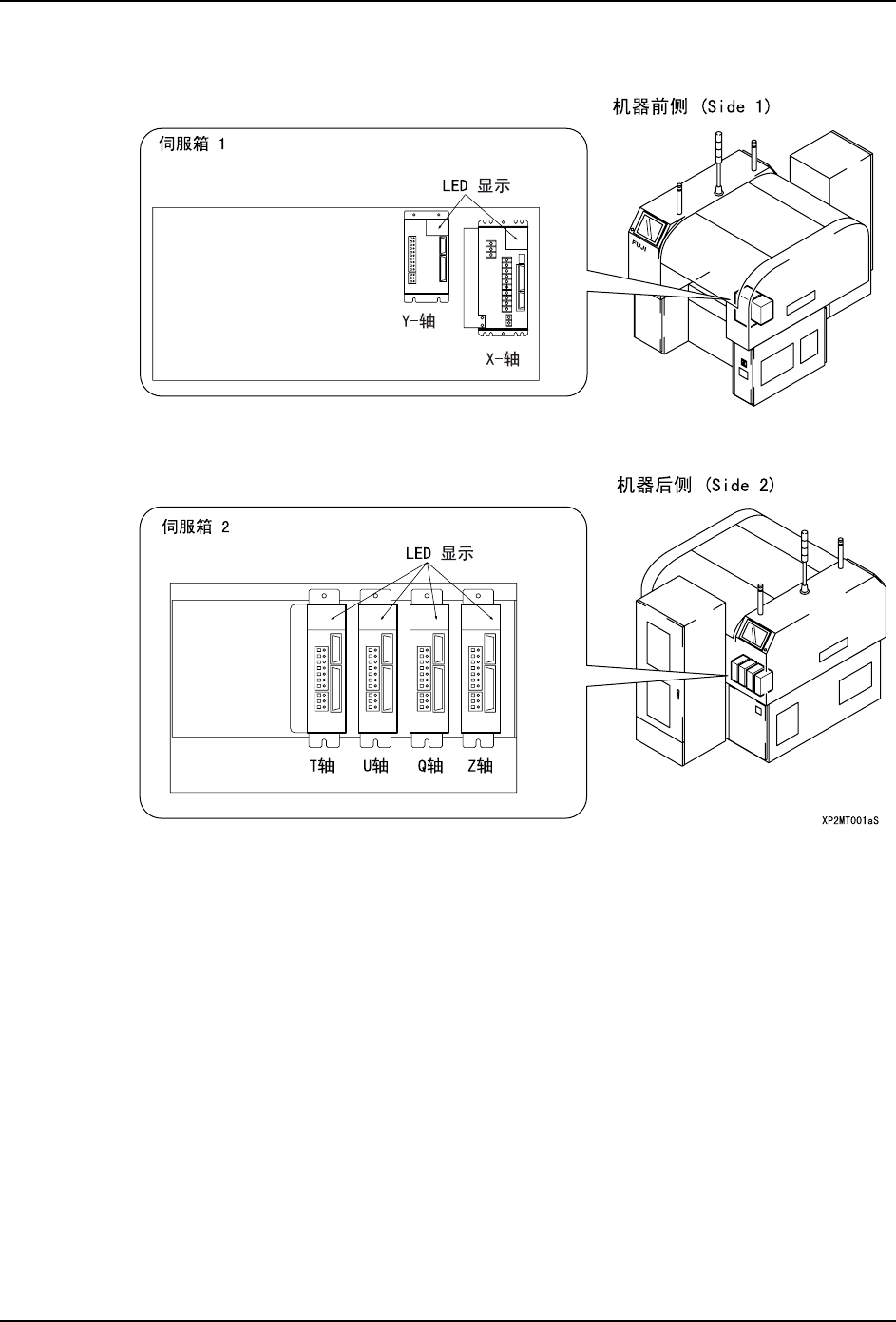 机器前侧 (Side 1)

伺服箱 1

LED 显示

Y-轴

X-轴

FUJI

机器后侧 (Side 2)

伺服箱 2

LED 显示

T轴 U轴 Q轴 Z轴

XP2MT001aS