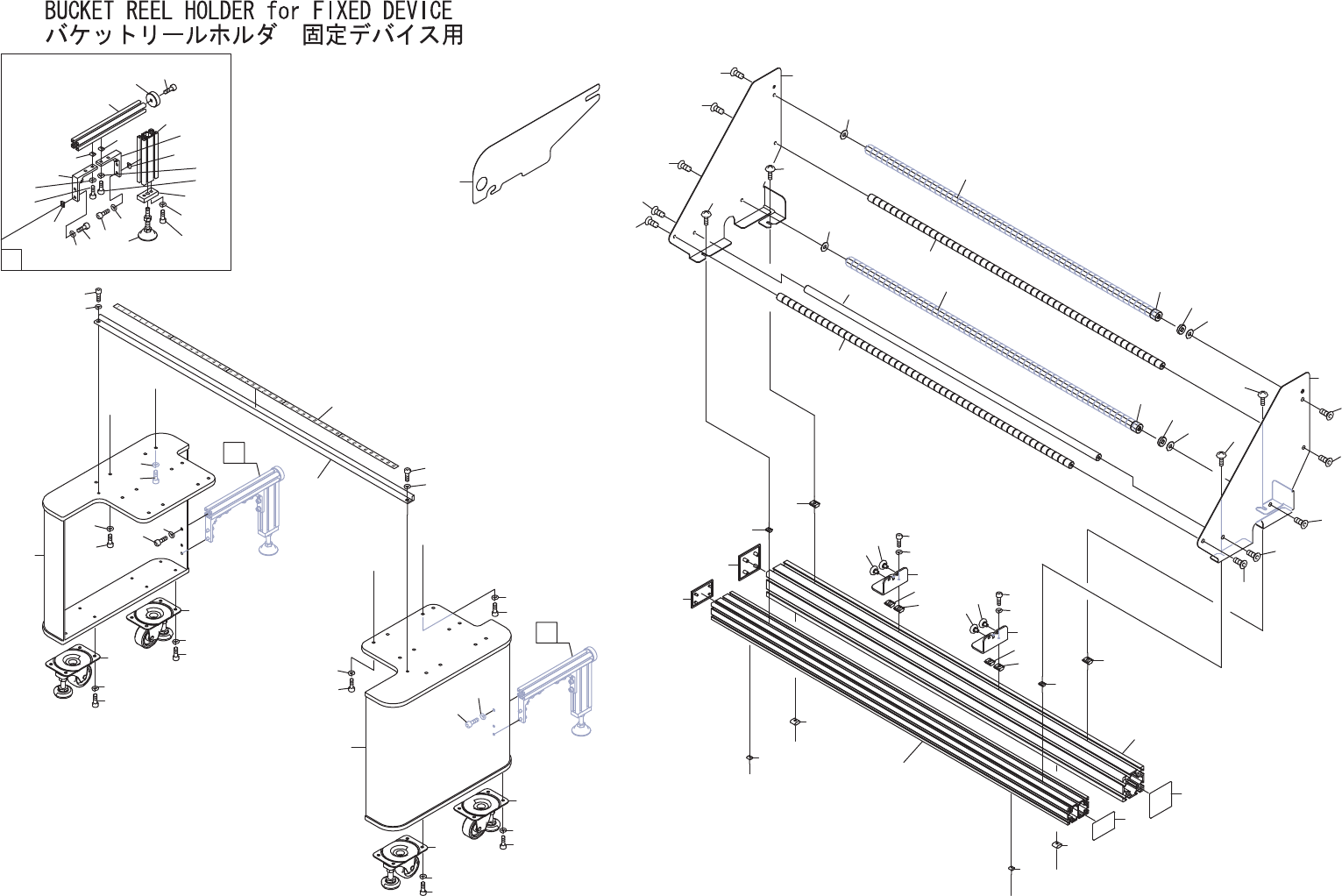 BUCKET REEL HOLDER for FIXED DEVICE
バケットリールホルダ　固定デバイス用