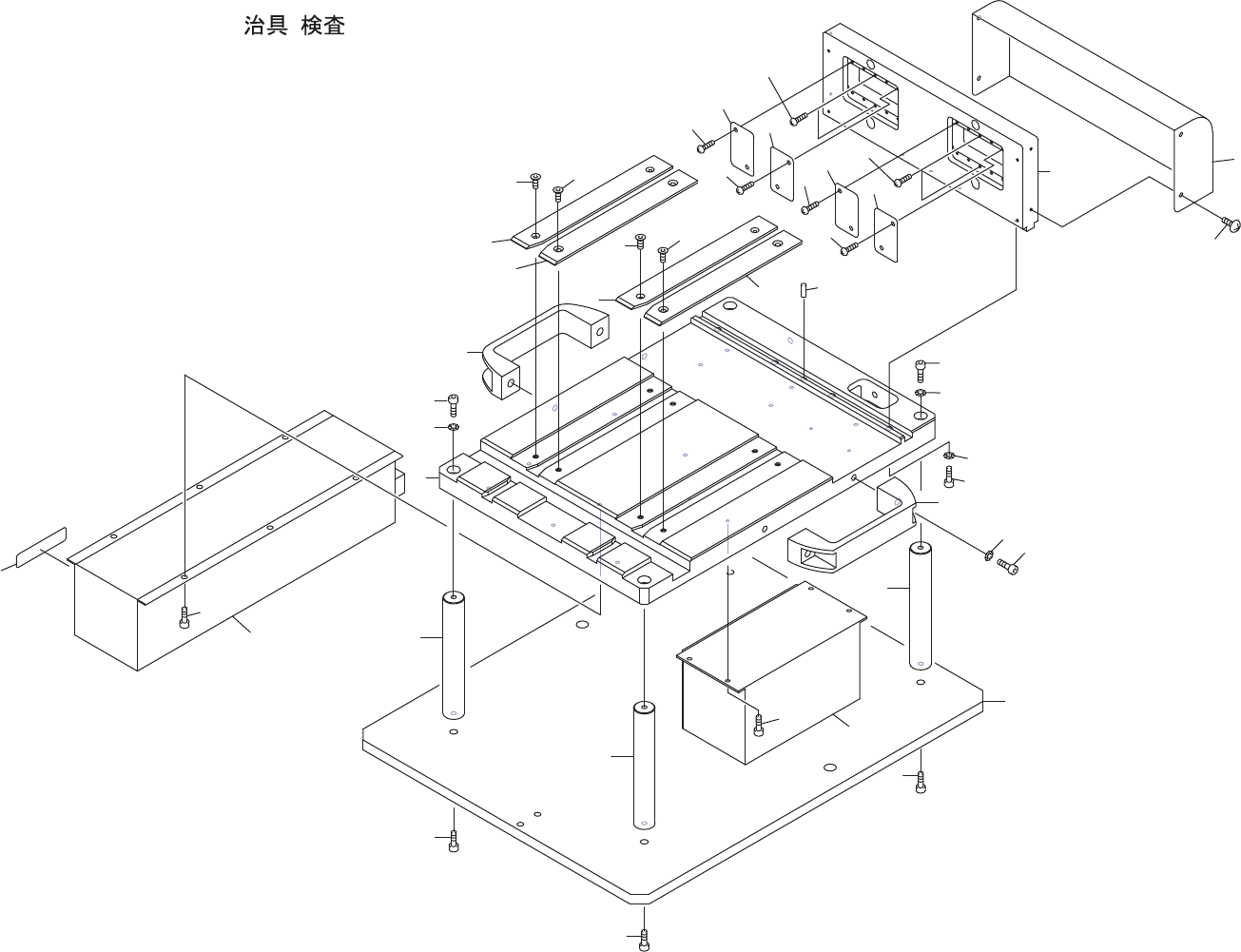 治具 検査