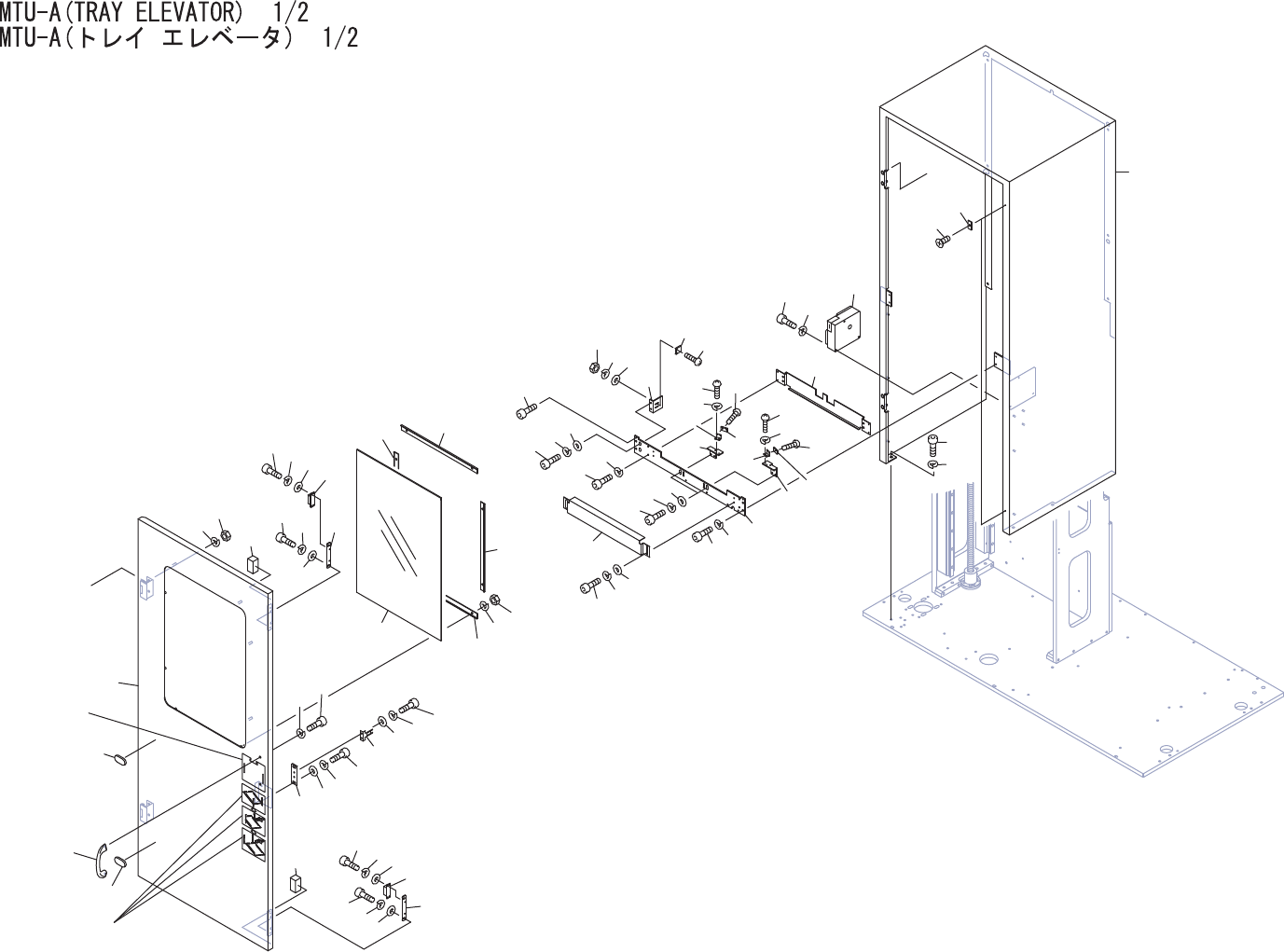 MTU-A(TRAY ELEVATOR) 1/2
MTU-A(トレイ エレベータ) 1/2