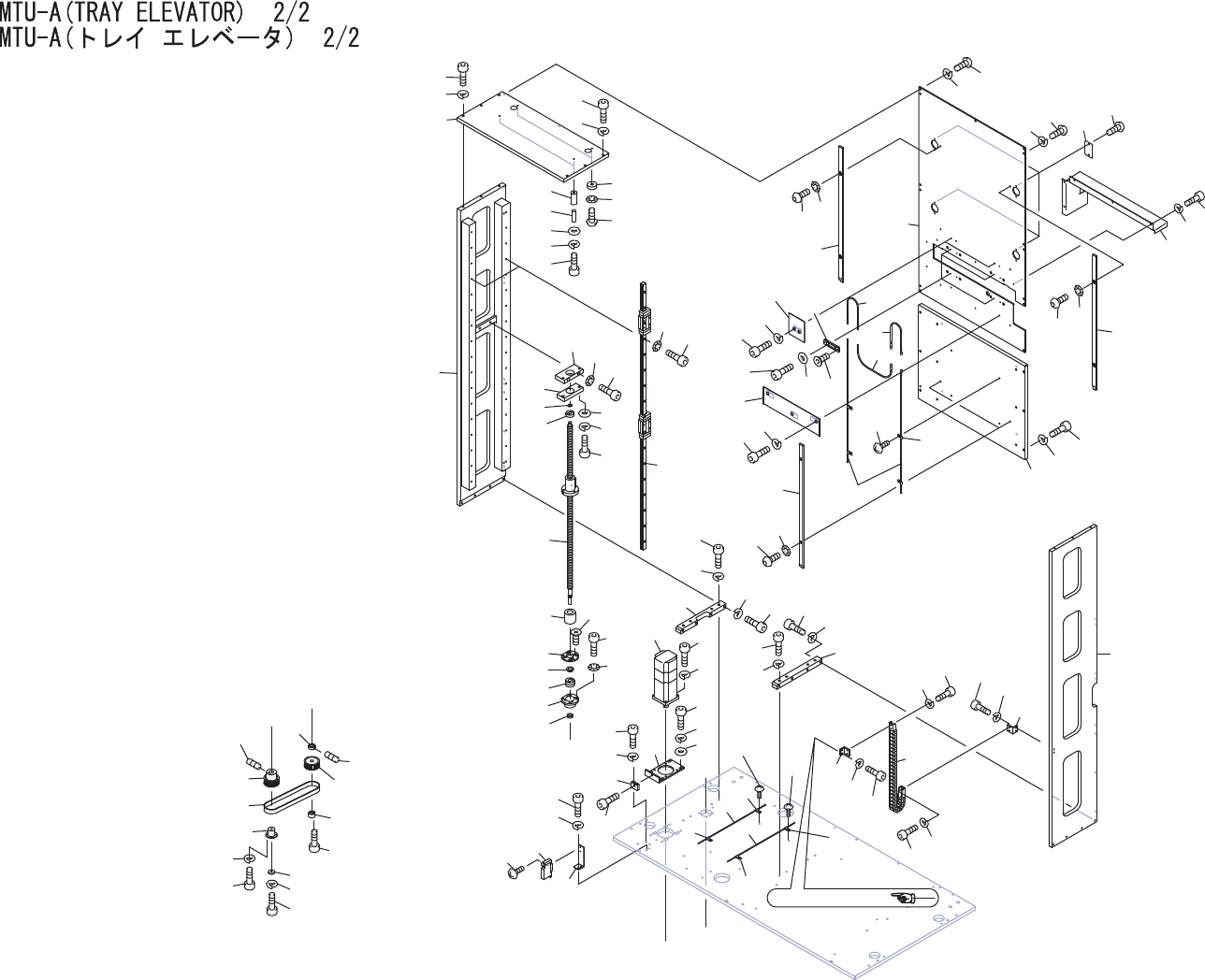 MTU-A(TRAY ELEVATOR) 2/2
MTU-A(トレイ エレベータ) 2/2