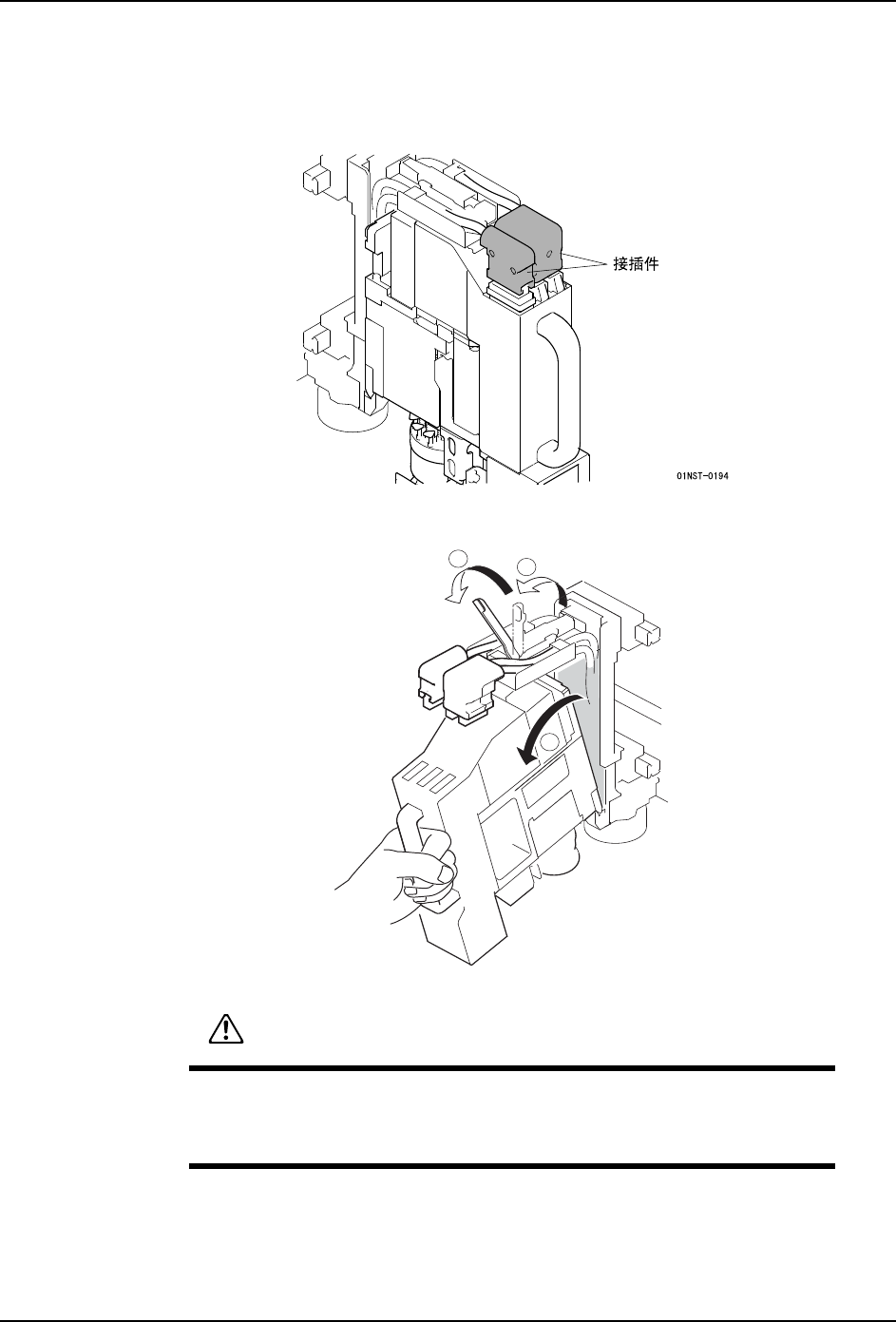 接插件

01NST-0194