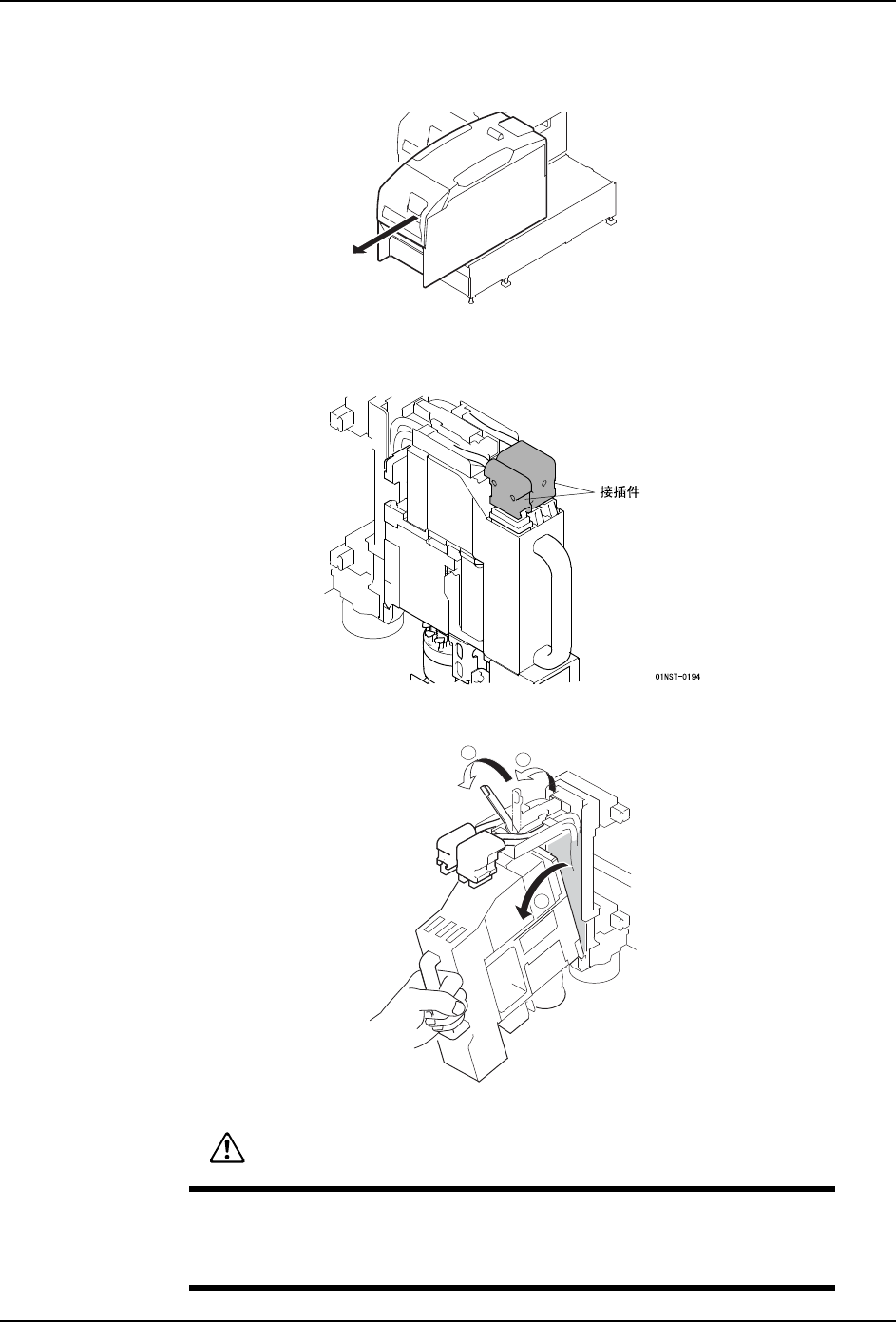 接插件

01NST-0194