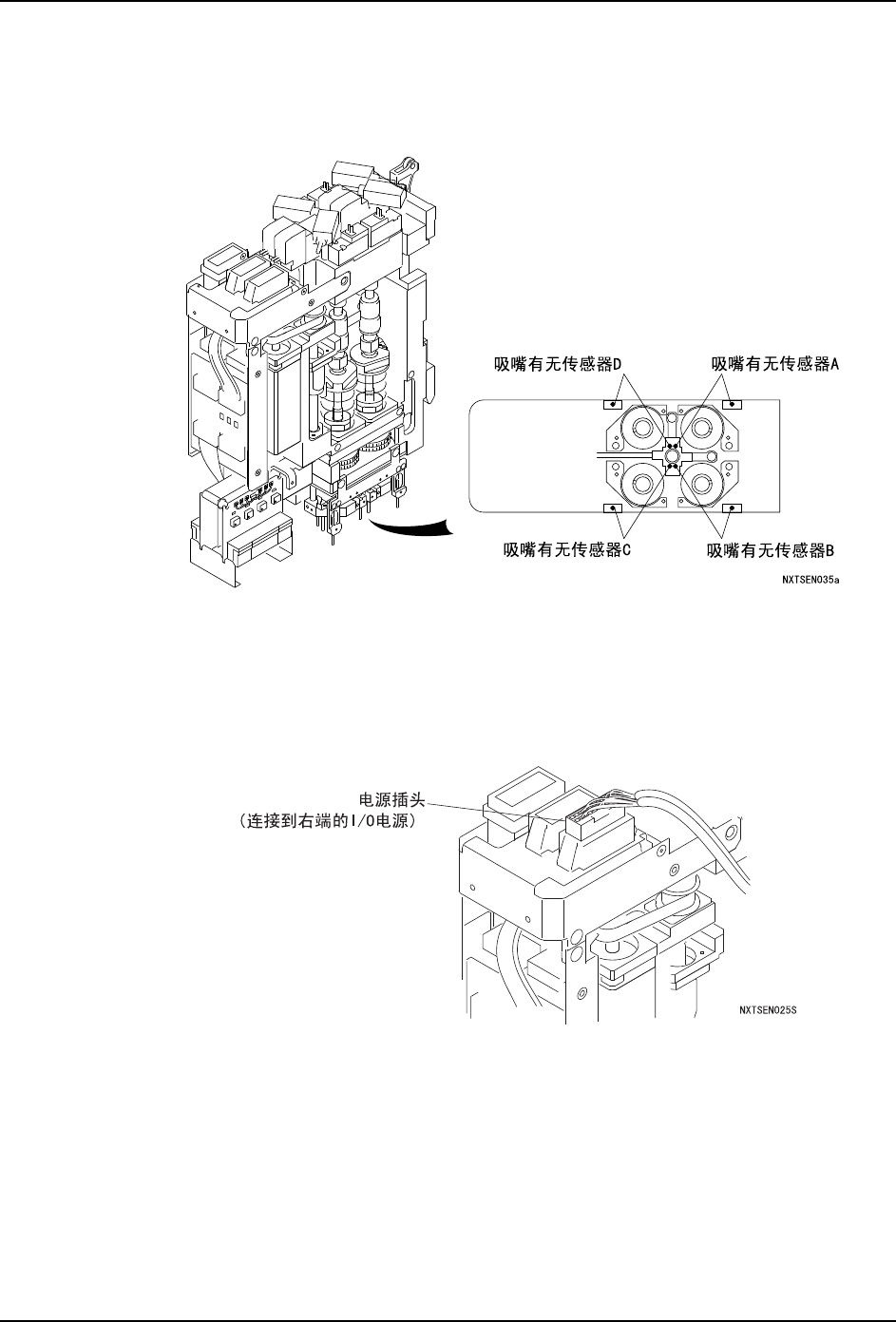 吸嘴有无传感器D
吸嘴有无传感器A
吸嘴有无传感器C
吸嘴有无传感器B
NXTSEN035a

电源插头
(连接到右端的I/O电源)
NXTSEN025S