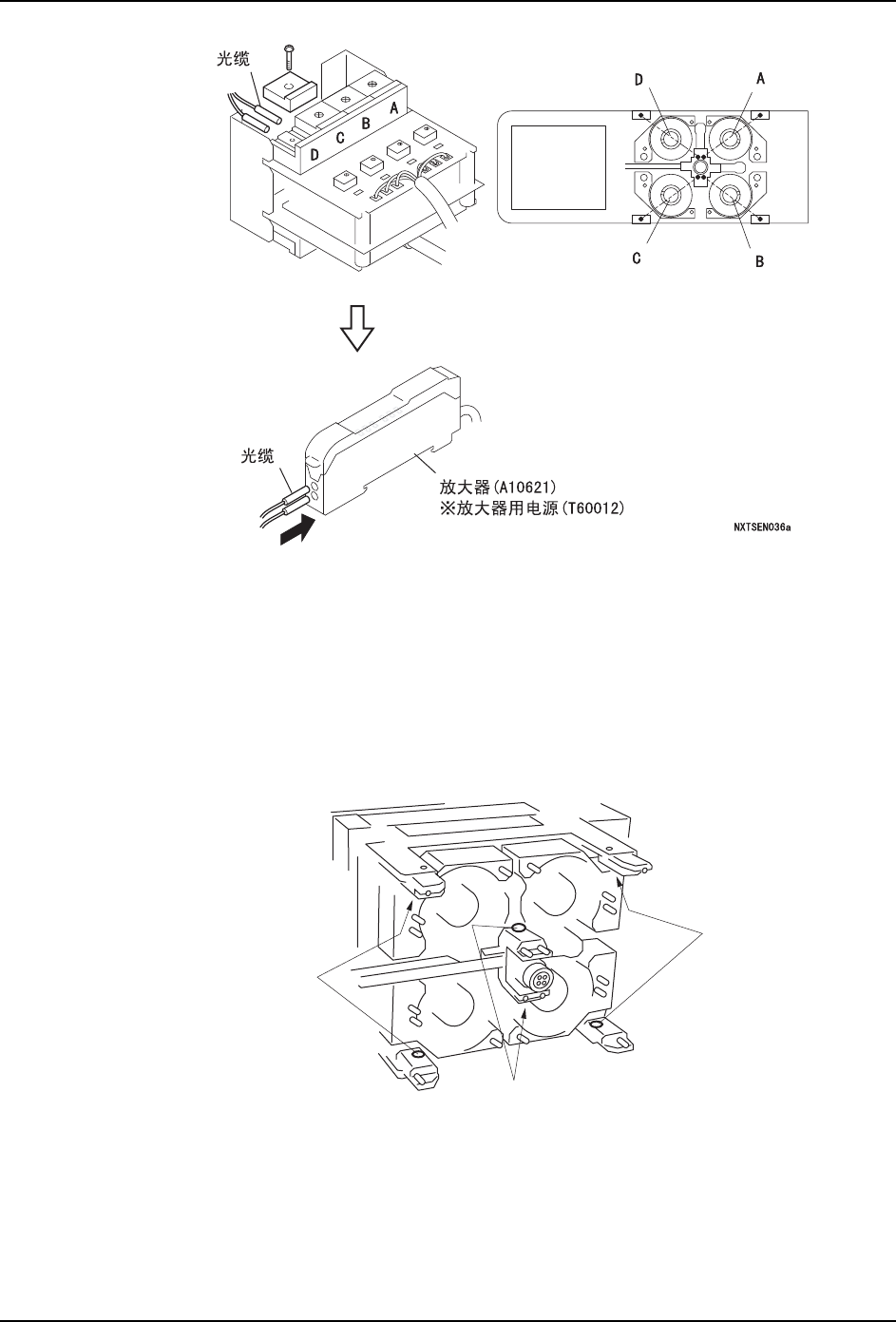 光缆

D C B A

D A

C B

光缆

放大器(A10621)
※放大器用电源(T60012)

NXTSEN036a