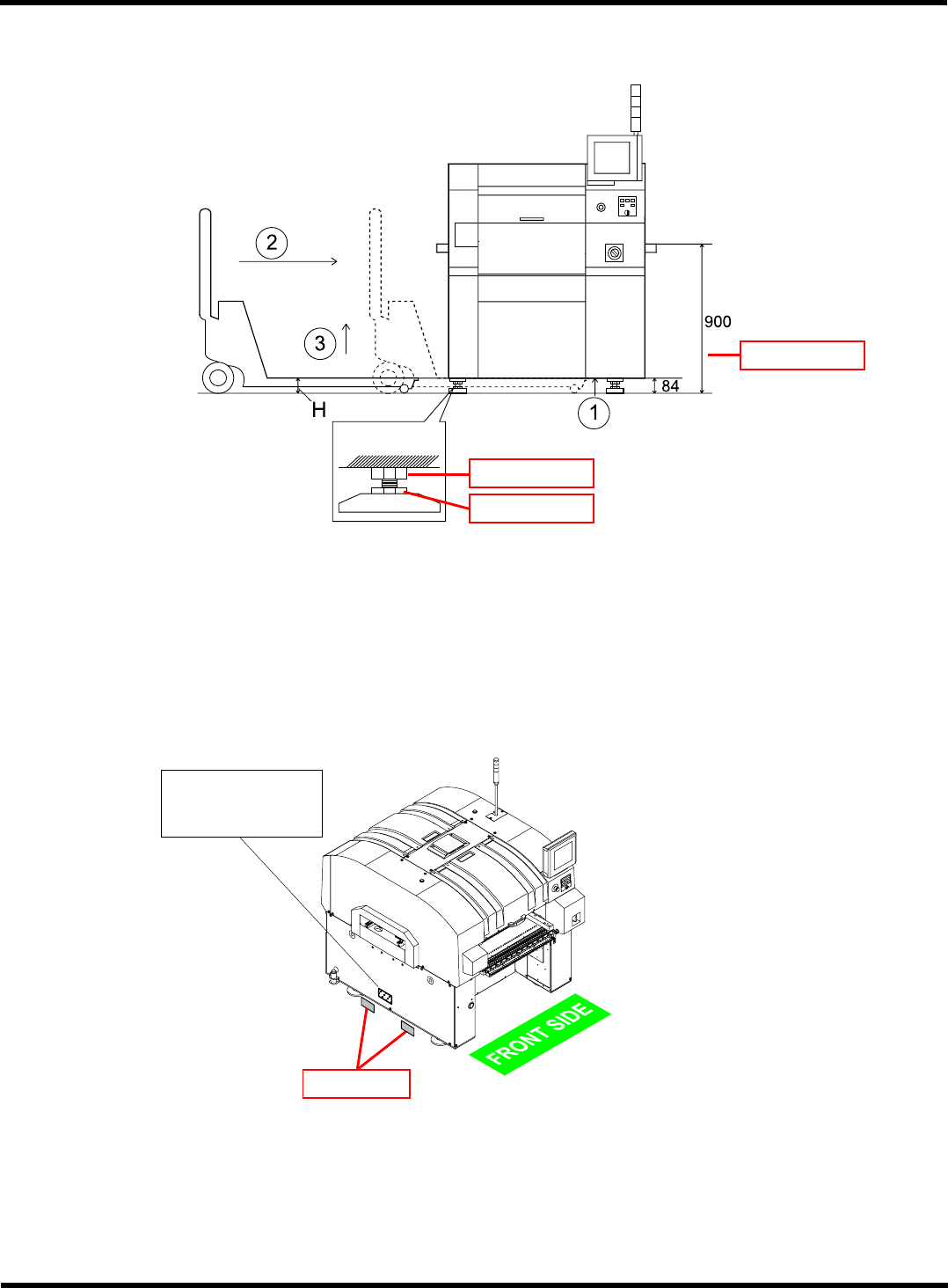 2

3

900

84

H

1

FRONT SIDE