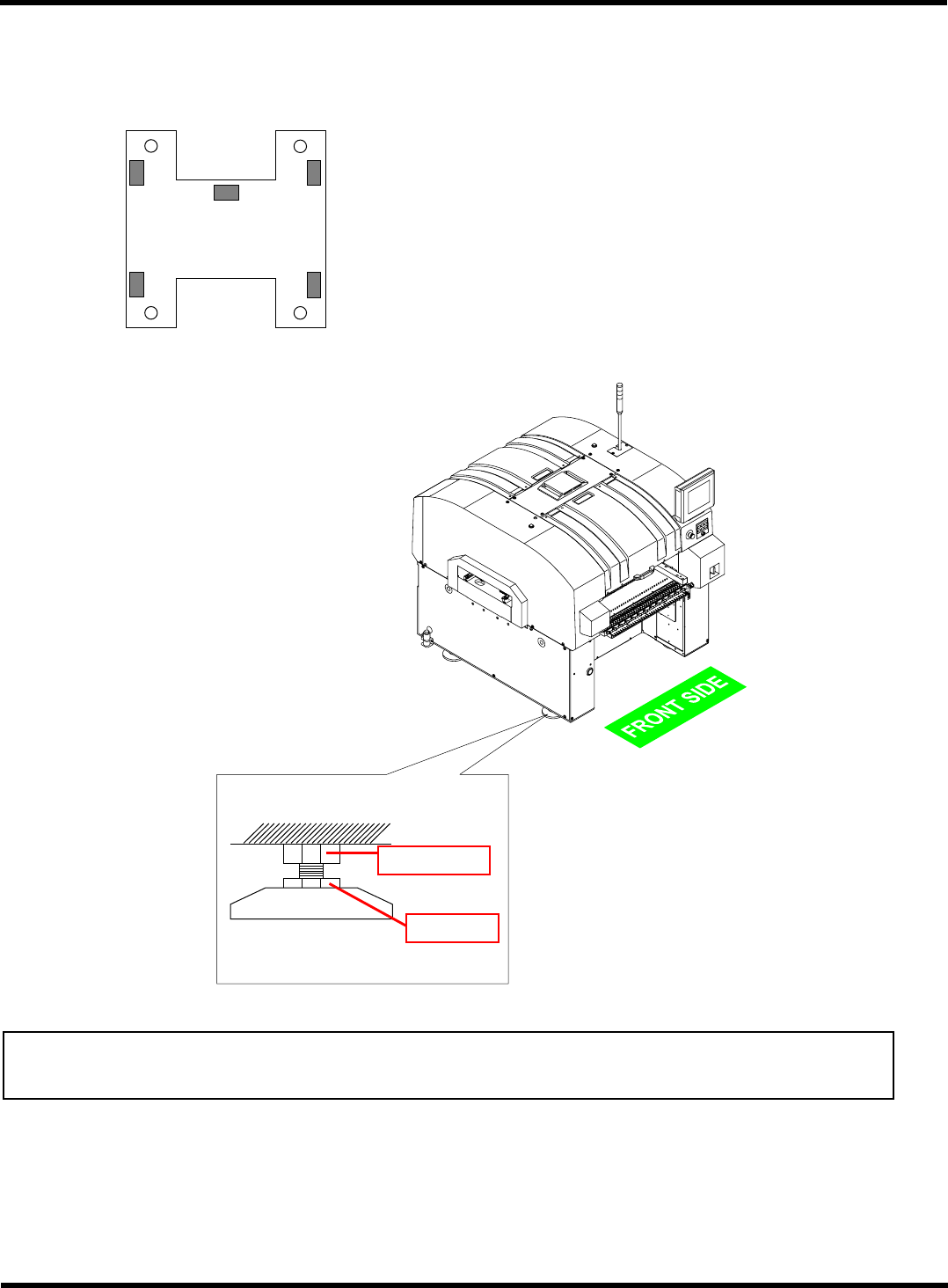 FRONT SIDE