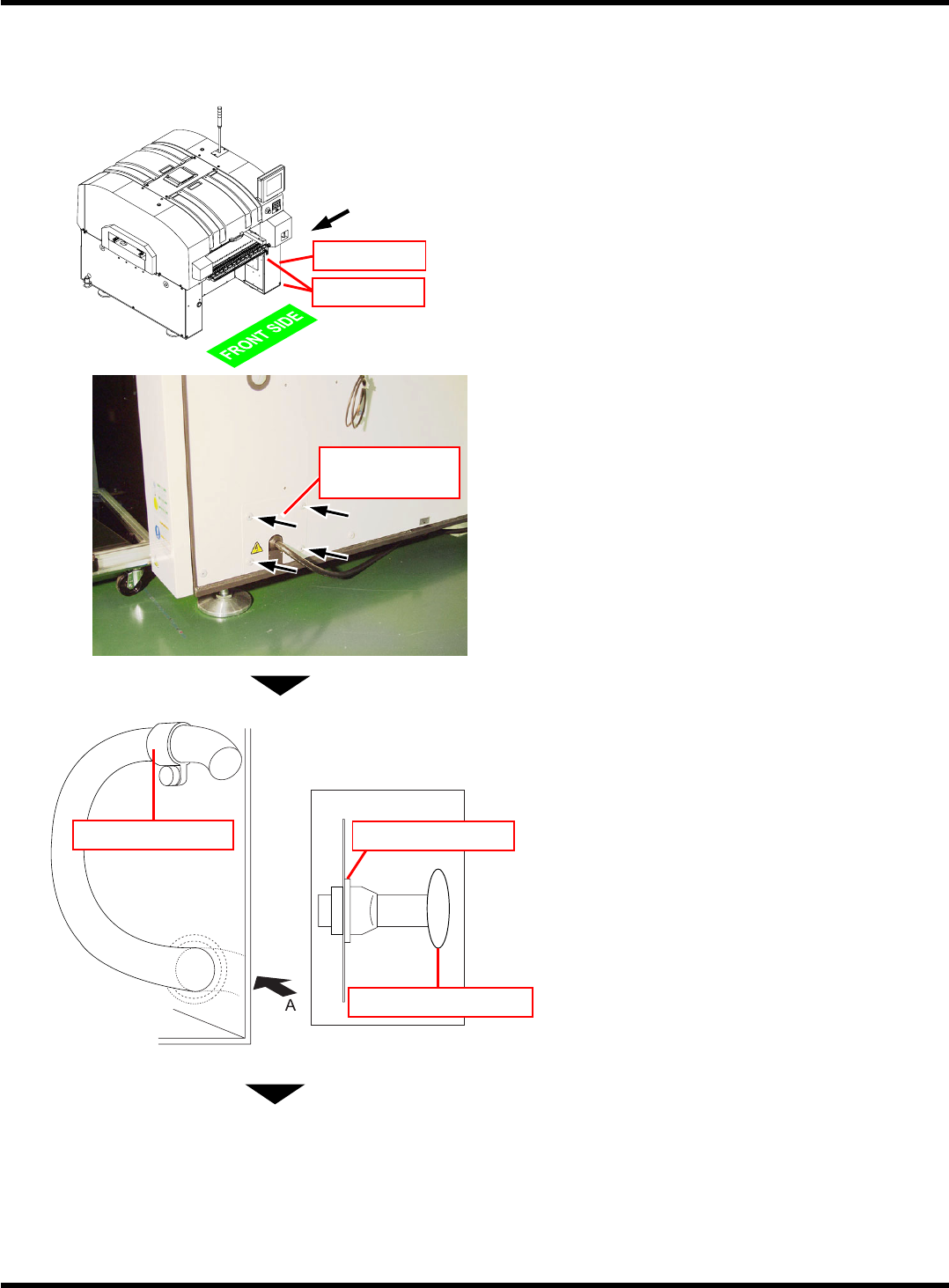 FRONT SIDE

A