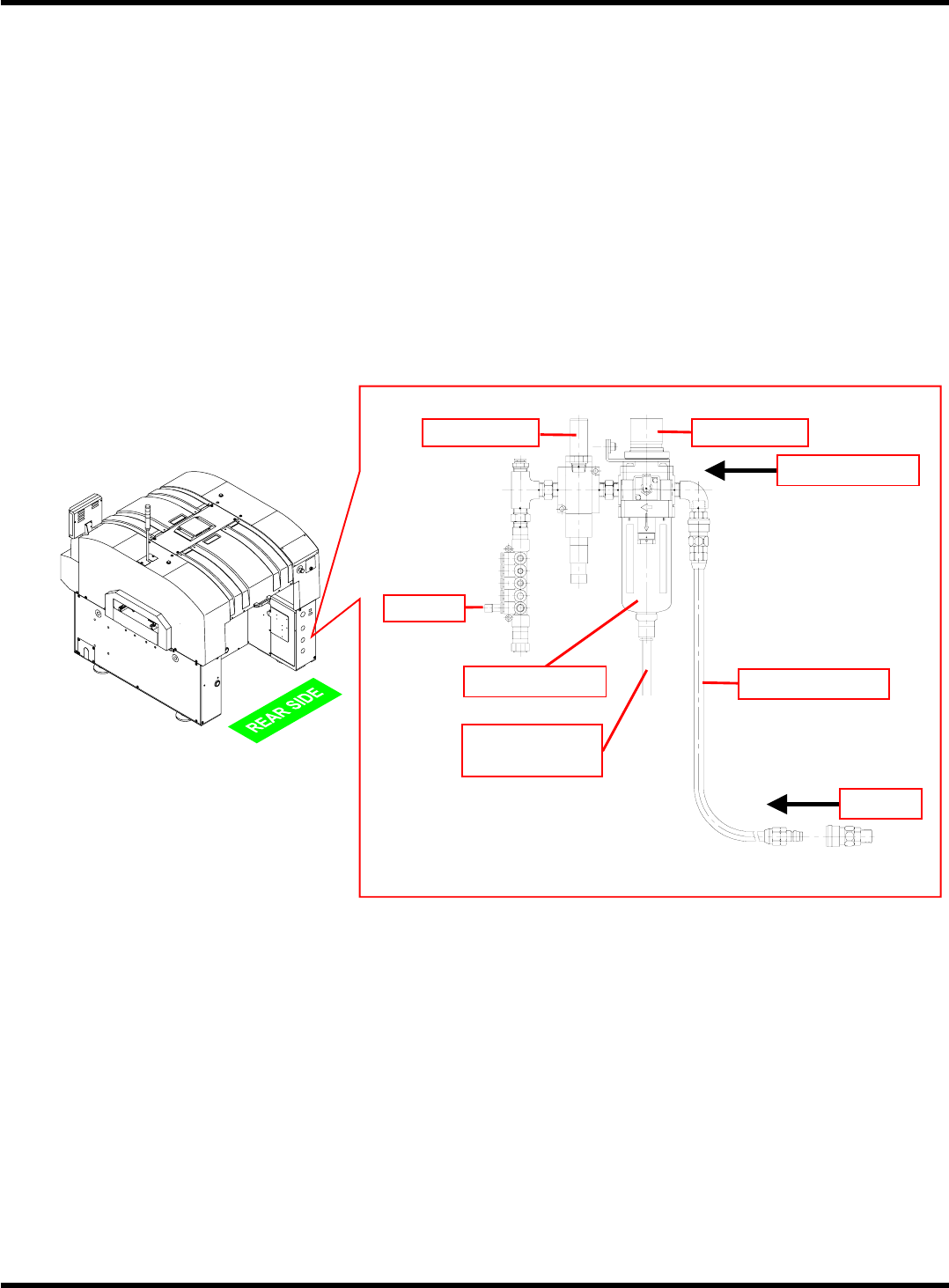 REAR SIDE