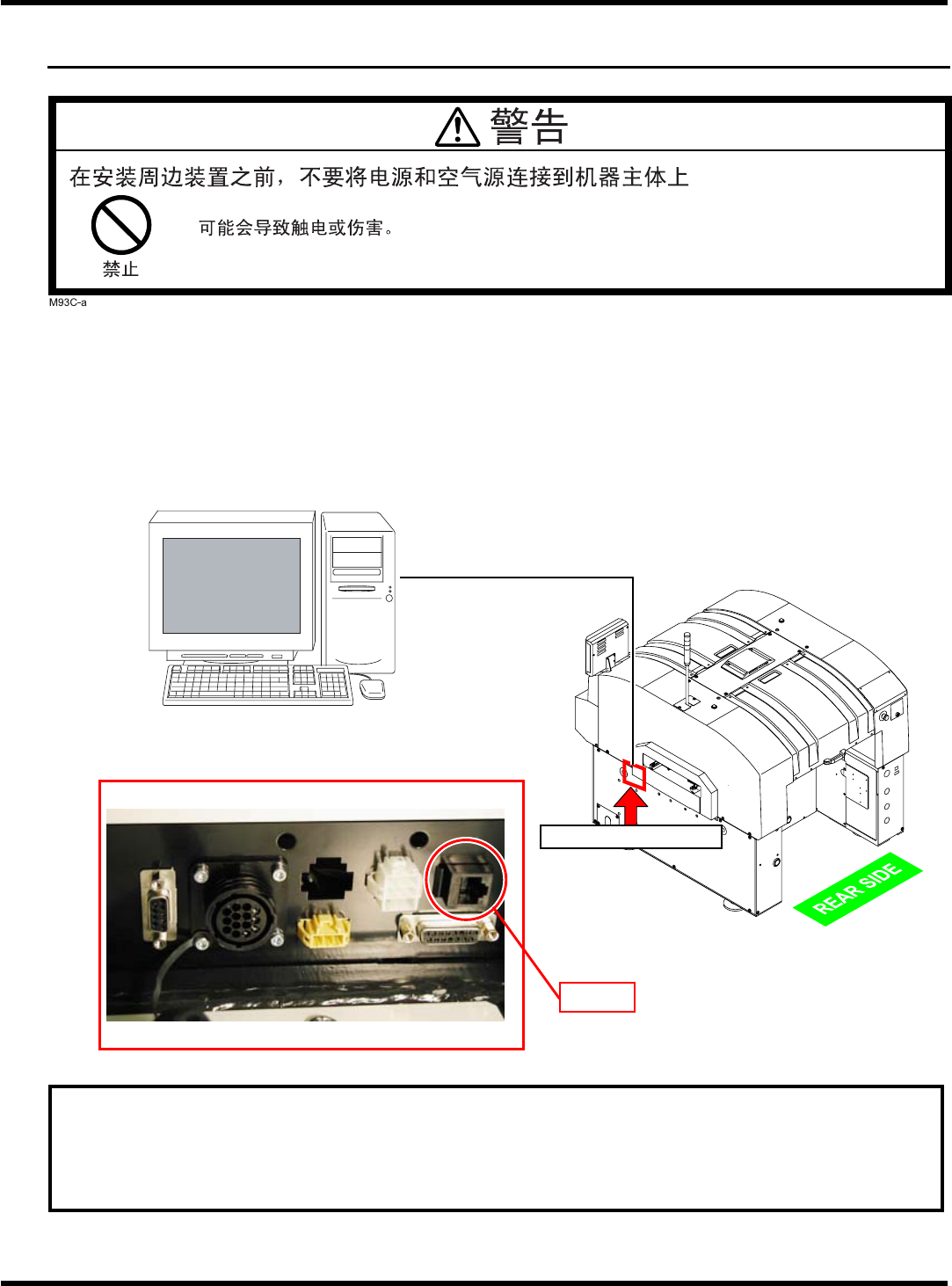 警告

在安装周边装置之前，不要将电源和空气源连接到机器主体上

禁止

可能会导致触电或伤害。

M93C-a

REAR SIDE