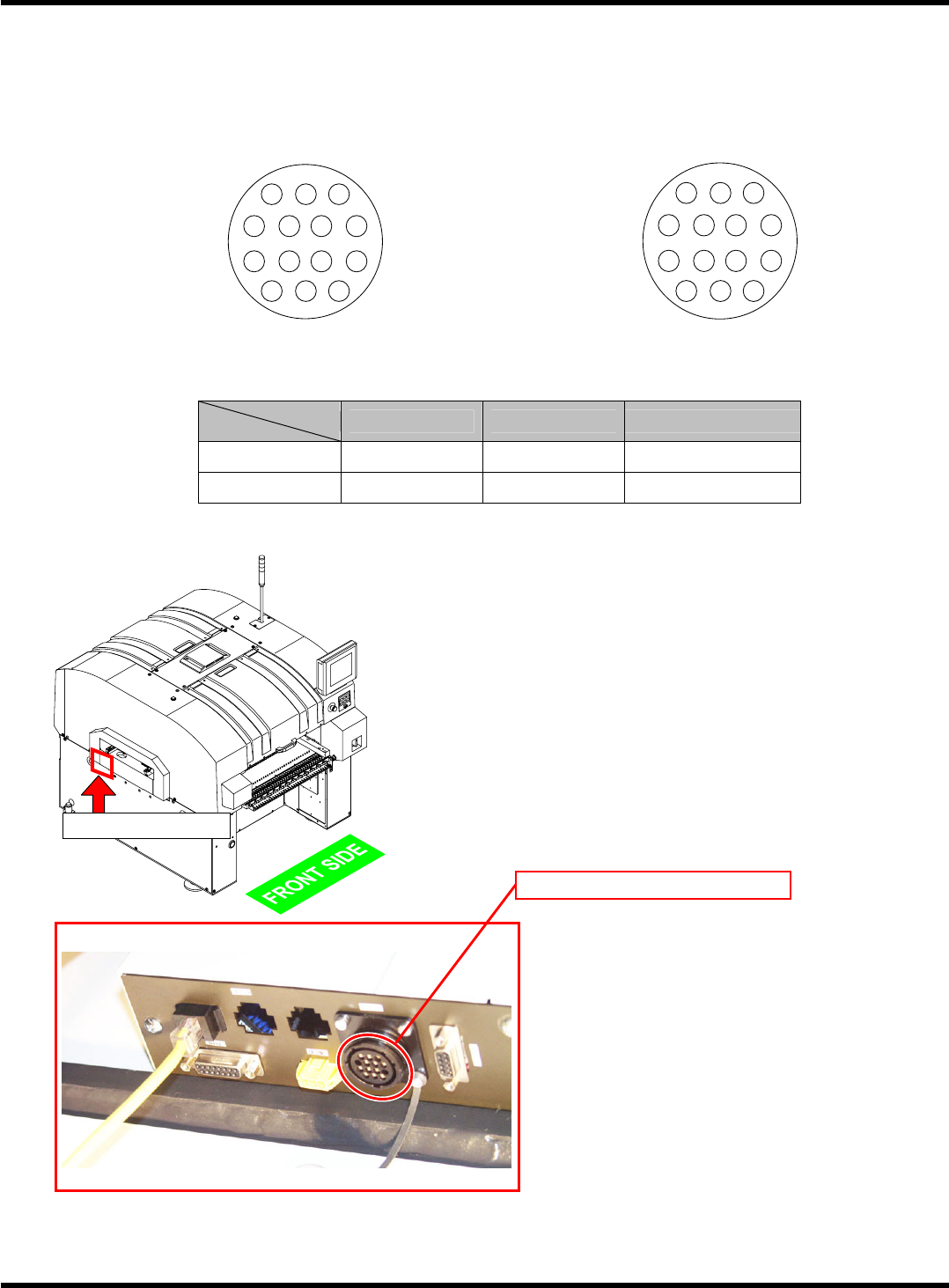 FRONT SIDE