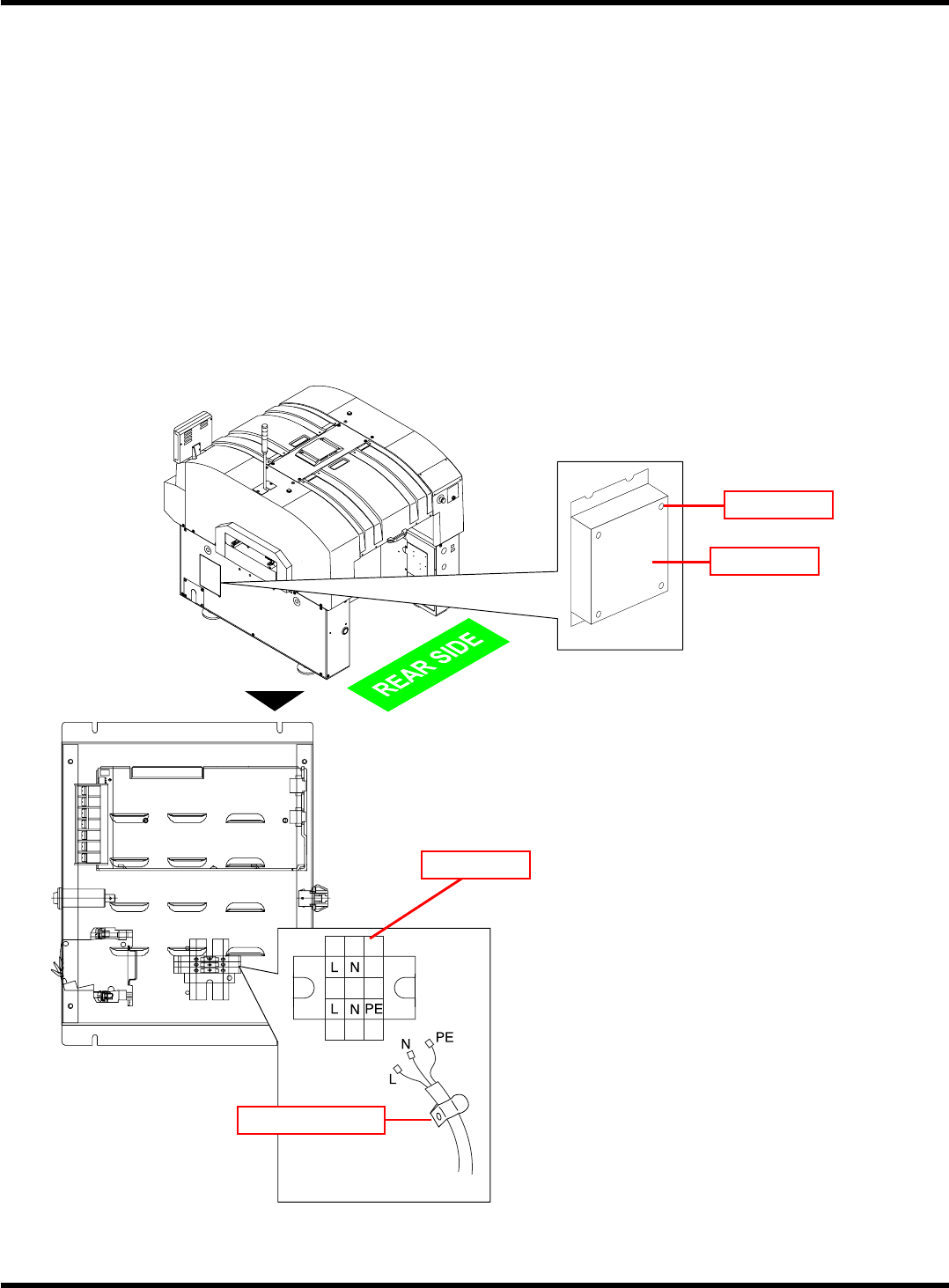 REAR SIDE

L N
L N PE

N PE
L