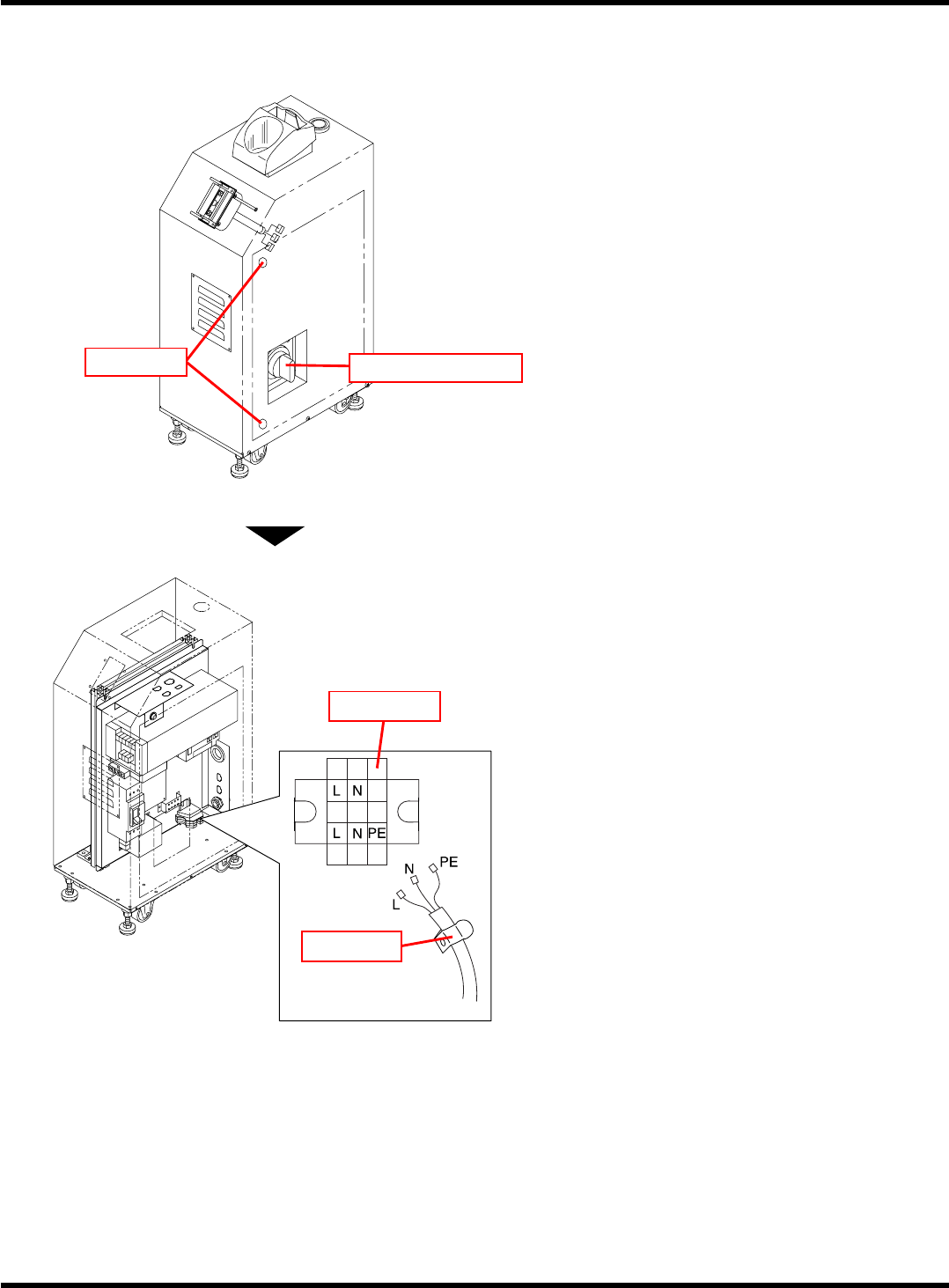 L N

L N PE

N PE

L