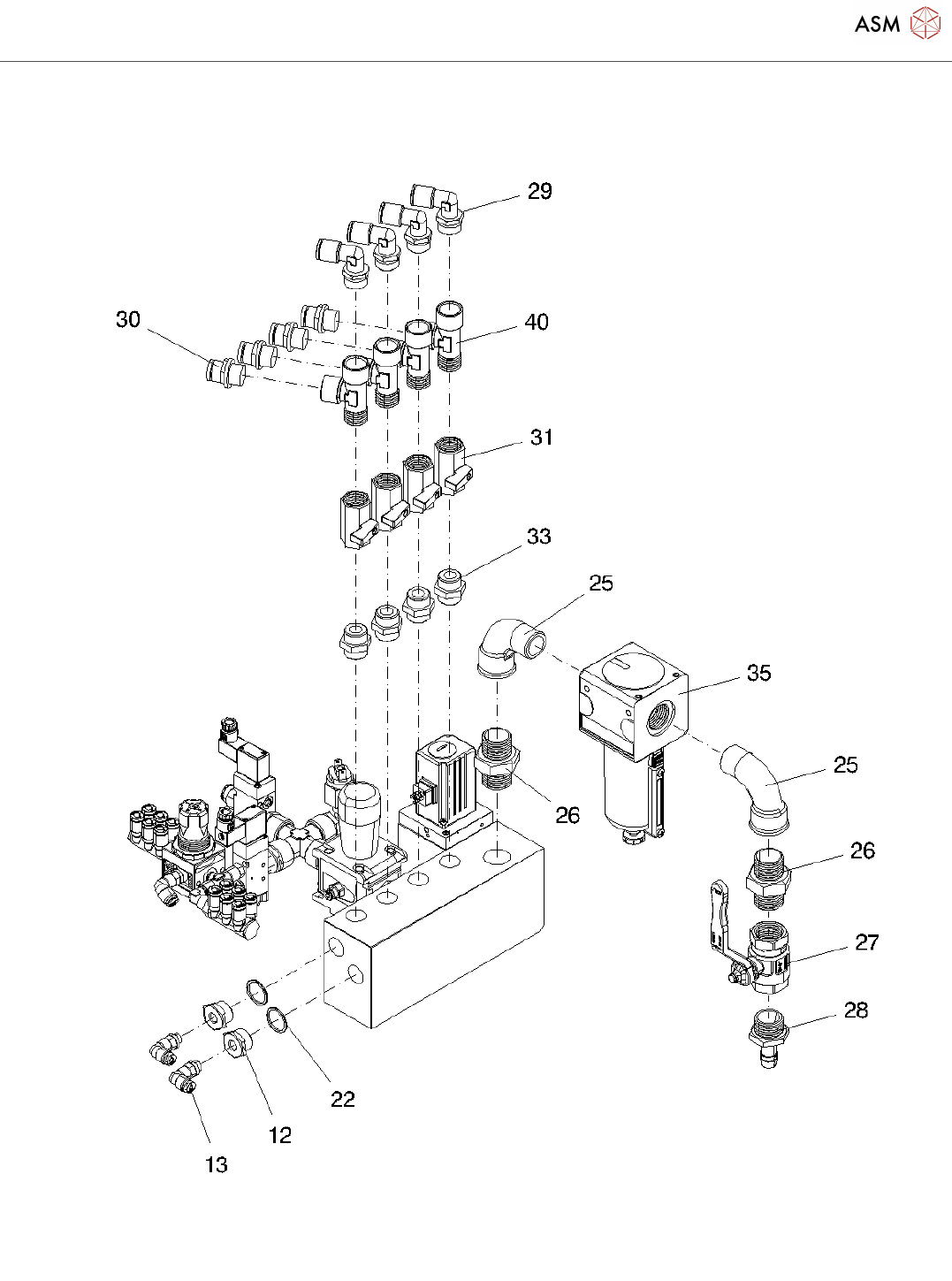 ASM

29
30
40
31
33
25
35
25
26
26
27
28
22
12
13