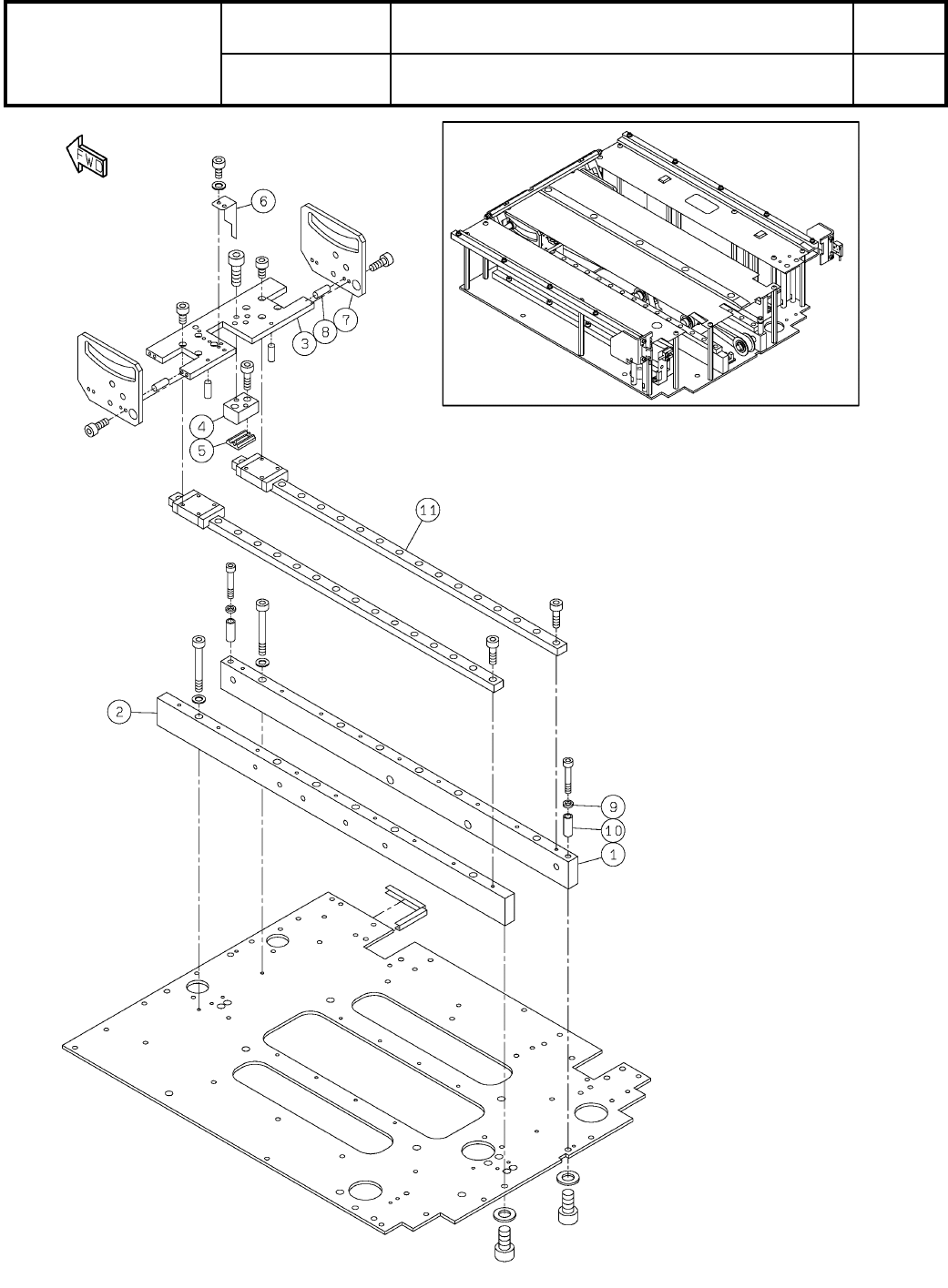 FWD

6
7
8
3
4
5
11
2
9
10
1