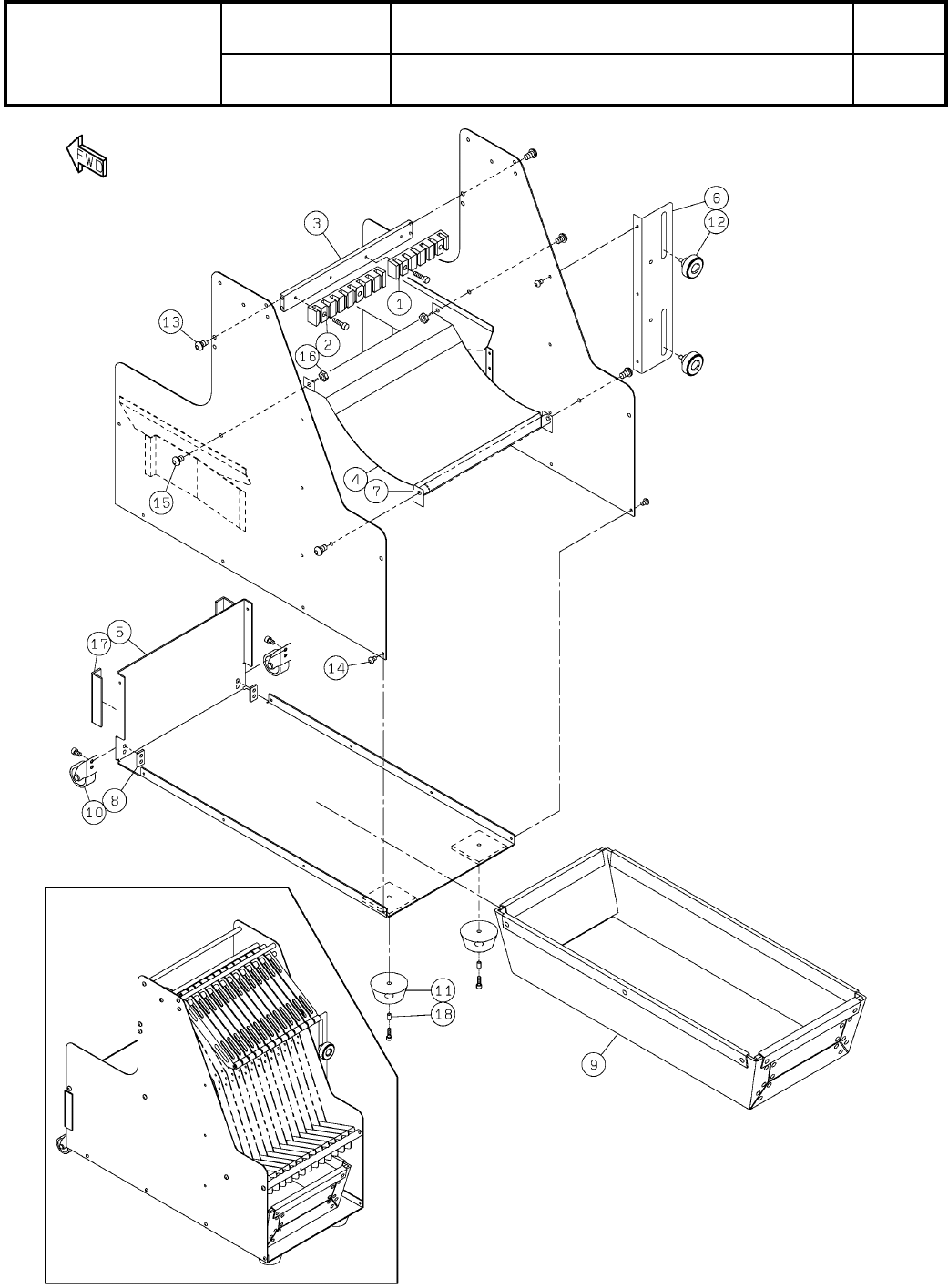 FWD

3
6
12
1
13
2
16
4
7
15
5
17
14
10
8
11
18
9