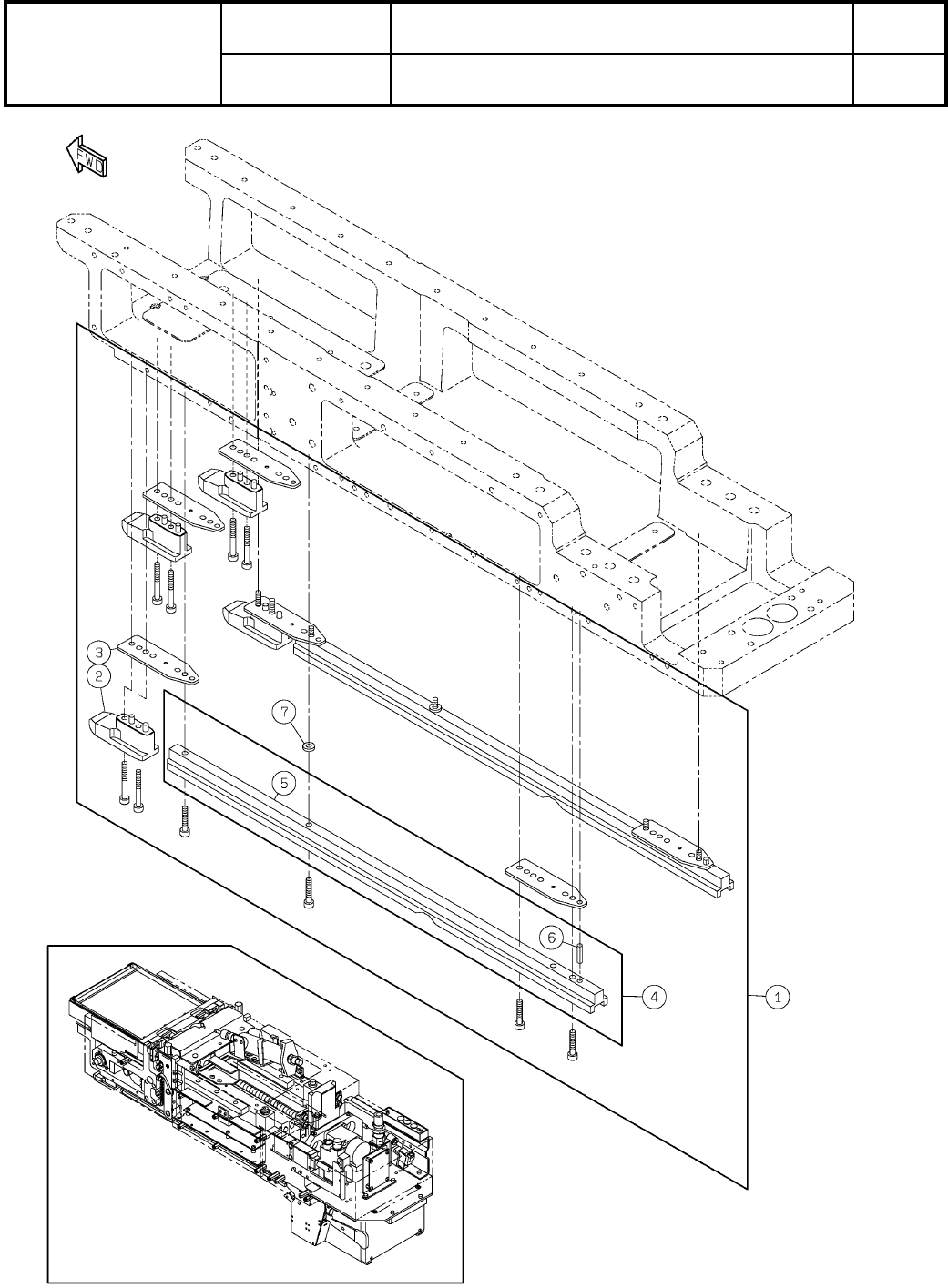 FWD

3
2
7
5
6
4
1