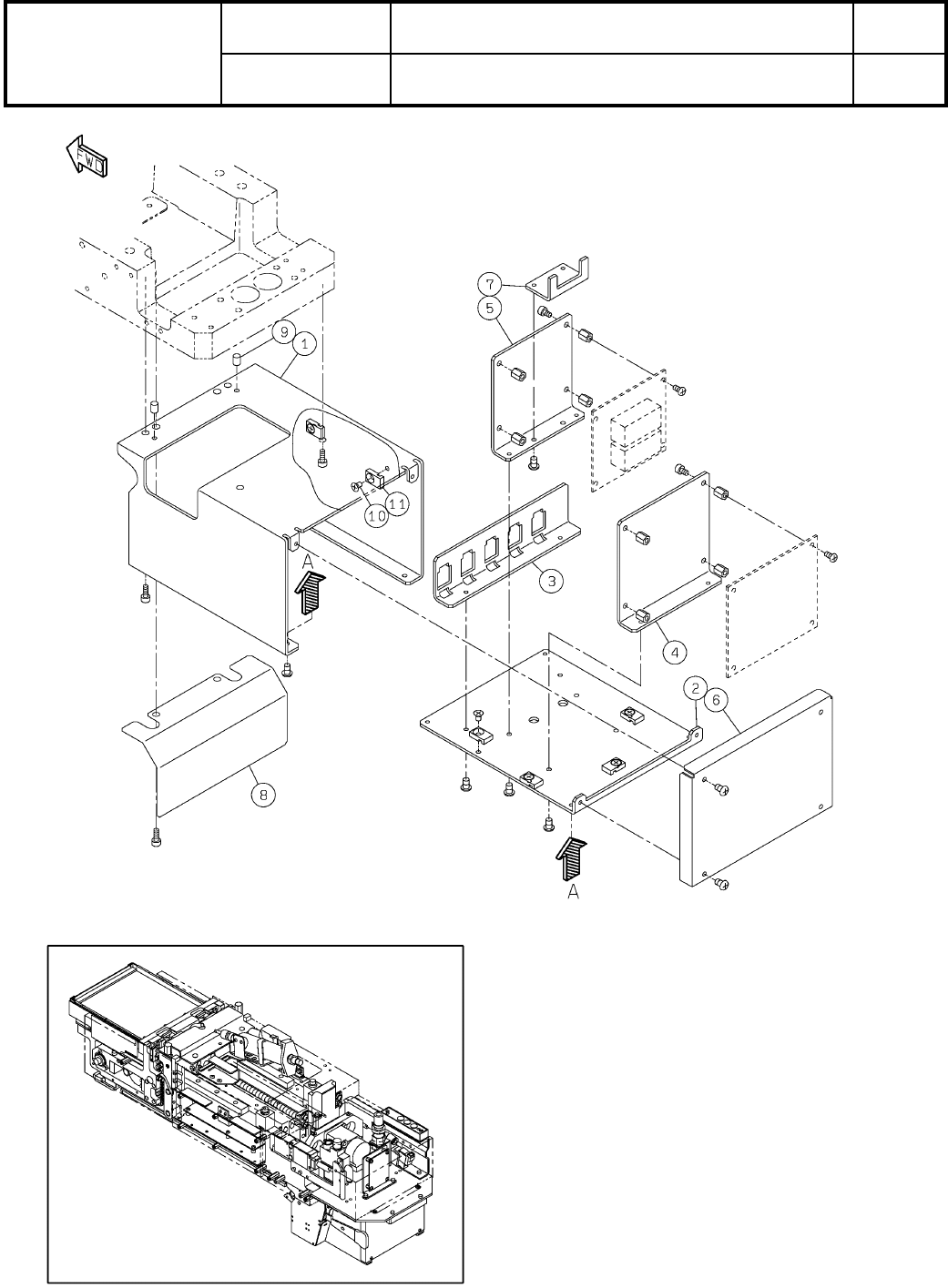 FWD

7
5
9
1
11
10
A
3
4
2
6
8
A