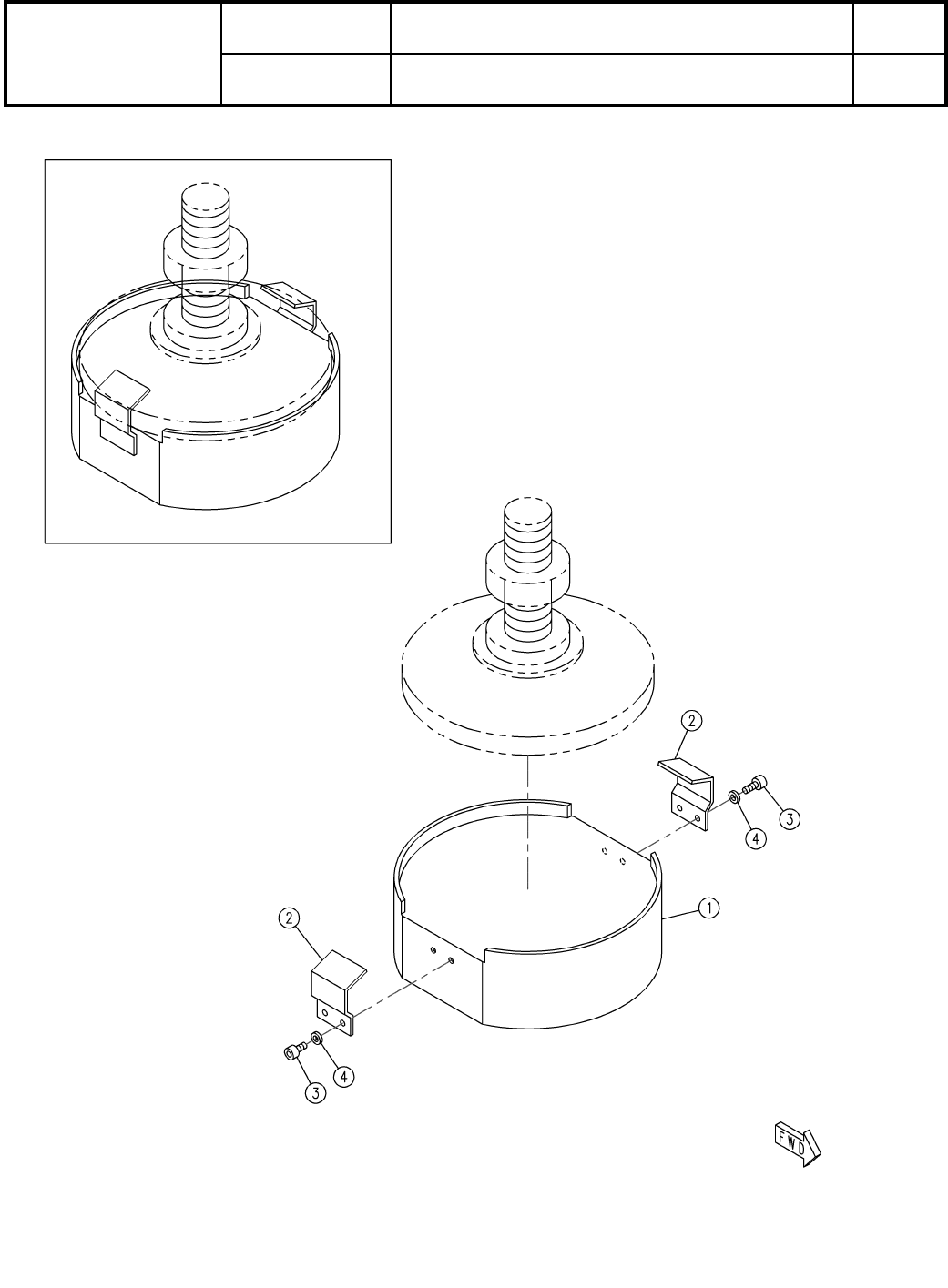 2

3

4

1

2

4

3

FWD