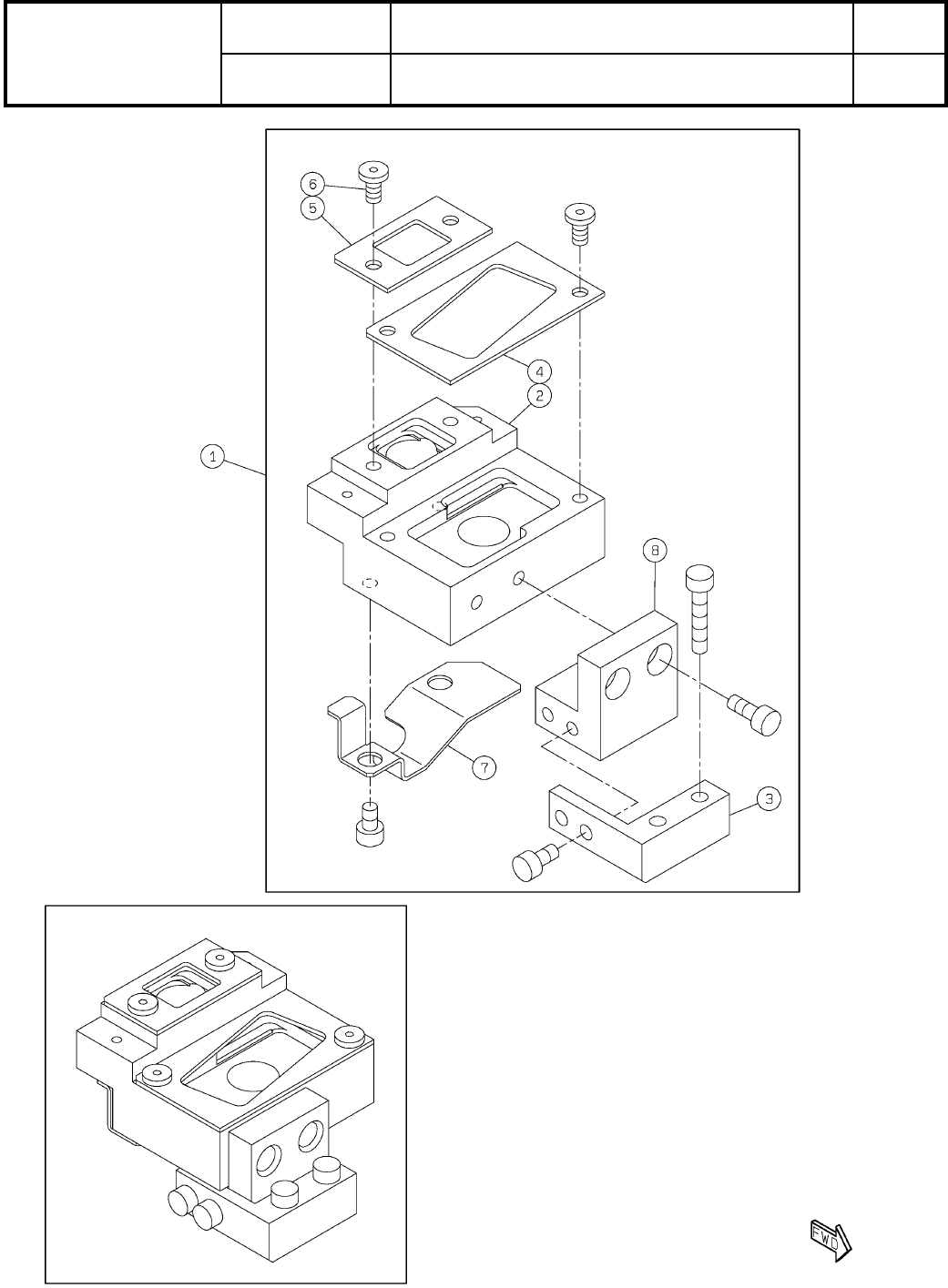 6
5
4
2
1
8
7
3
FWD