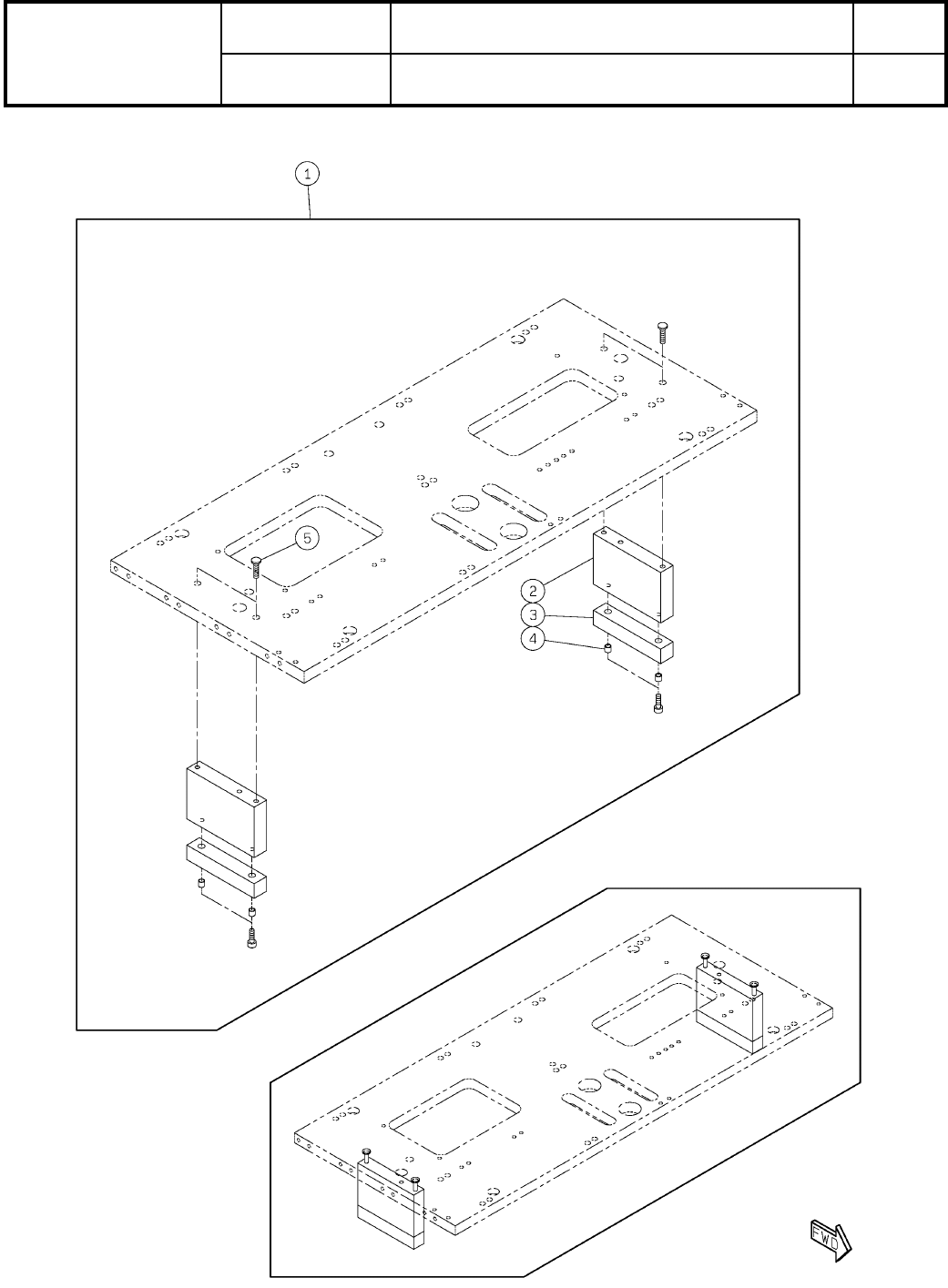 1

5

2

3

4

FWD