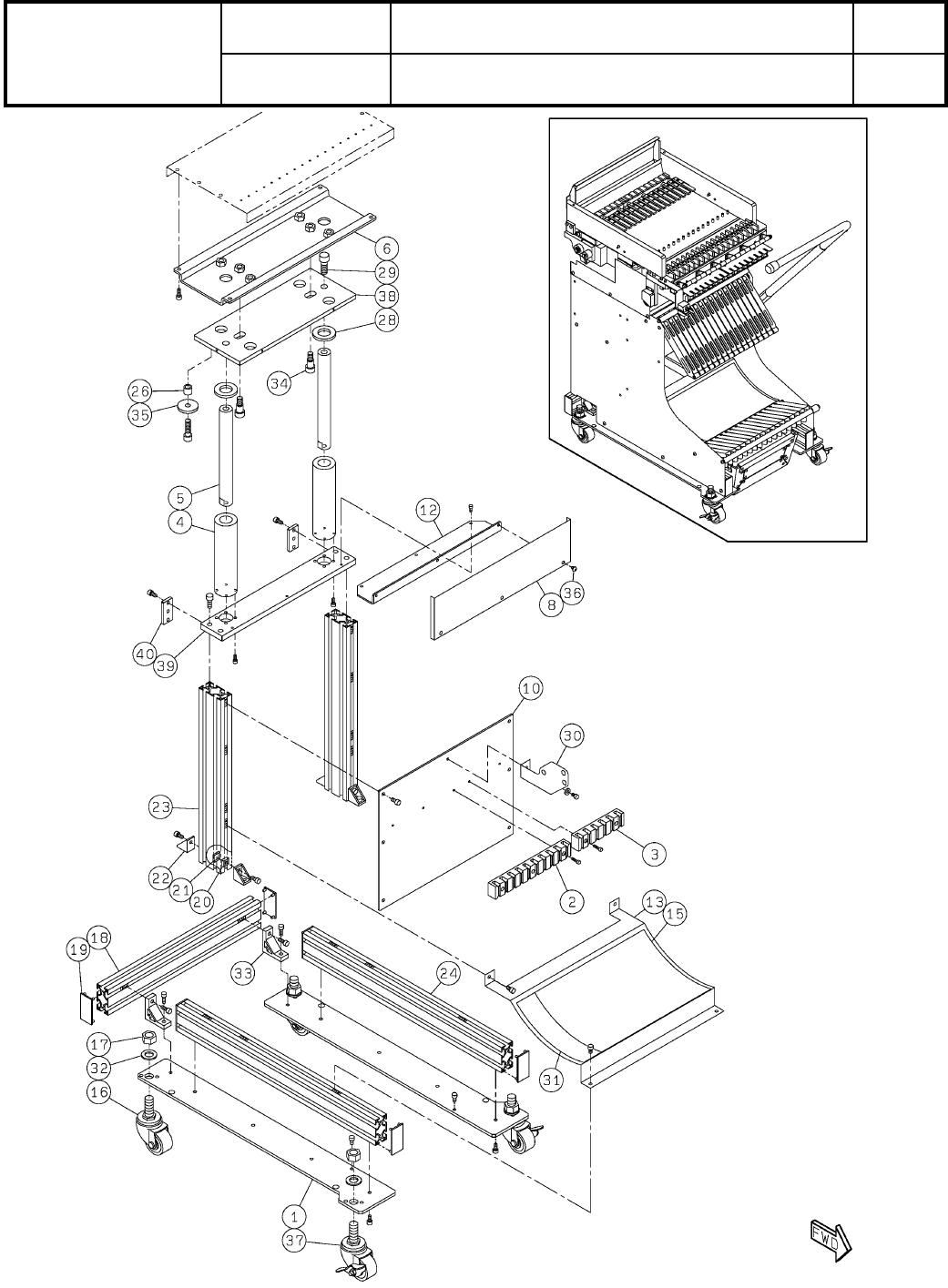 6
29
38
28
34
26
35
5
4
12
8
36
40
39
10
30
23
3
22
21
20
2
13
15
19
18
33
24
17
32
16
31
1
37
FWD