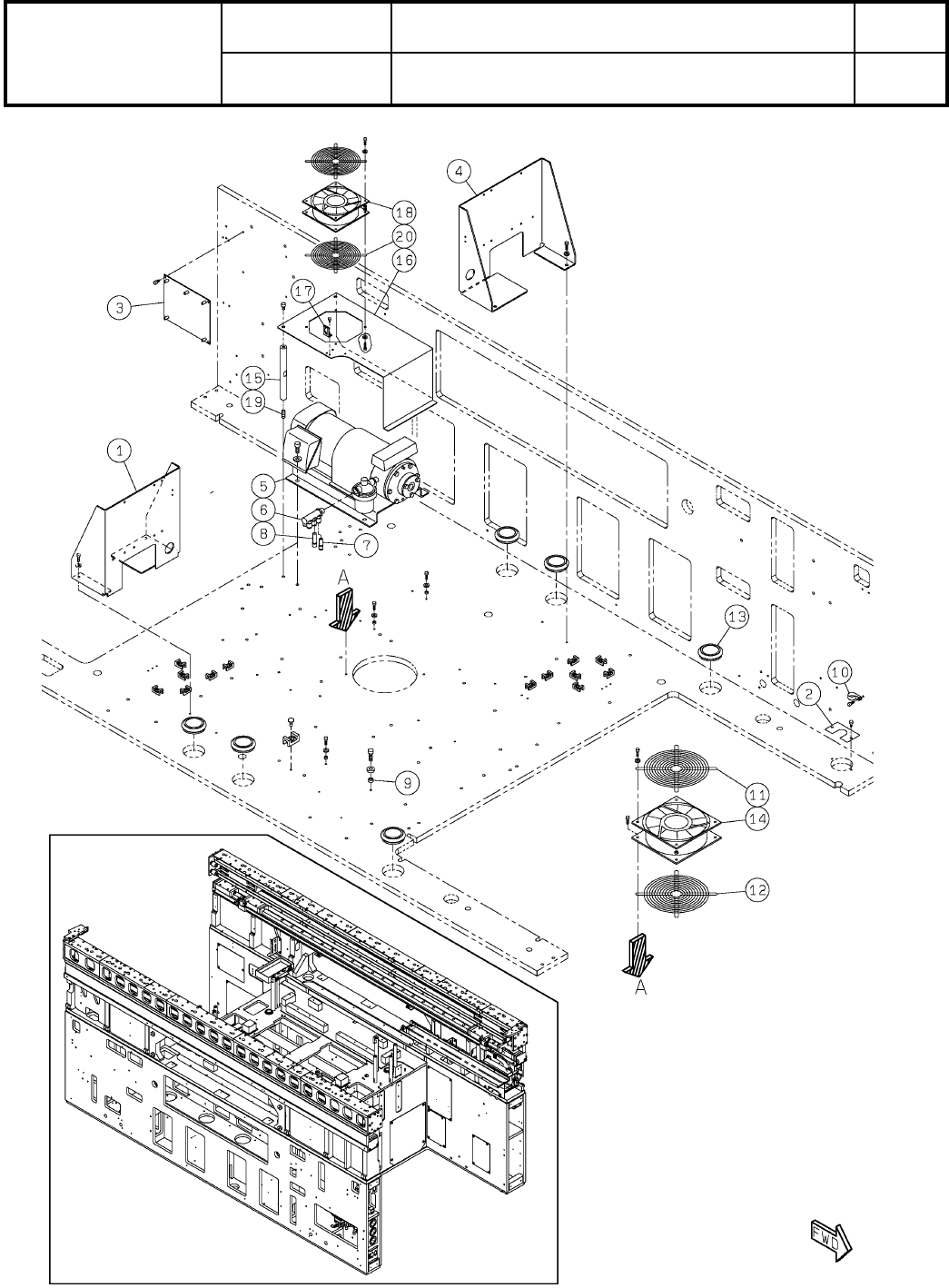 4
18
20
16
3
17
15
19
1
5
6
8
7
A
13
10
2
9
11
14
12
A
FWD