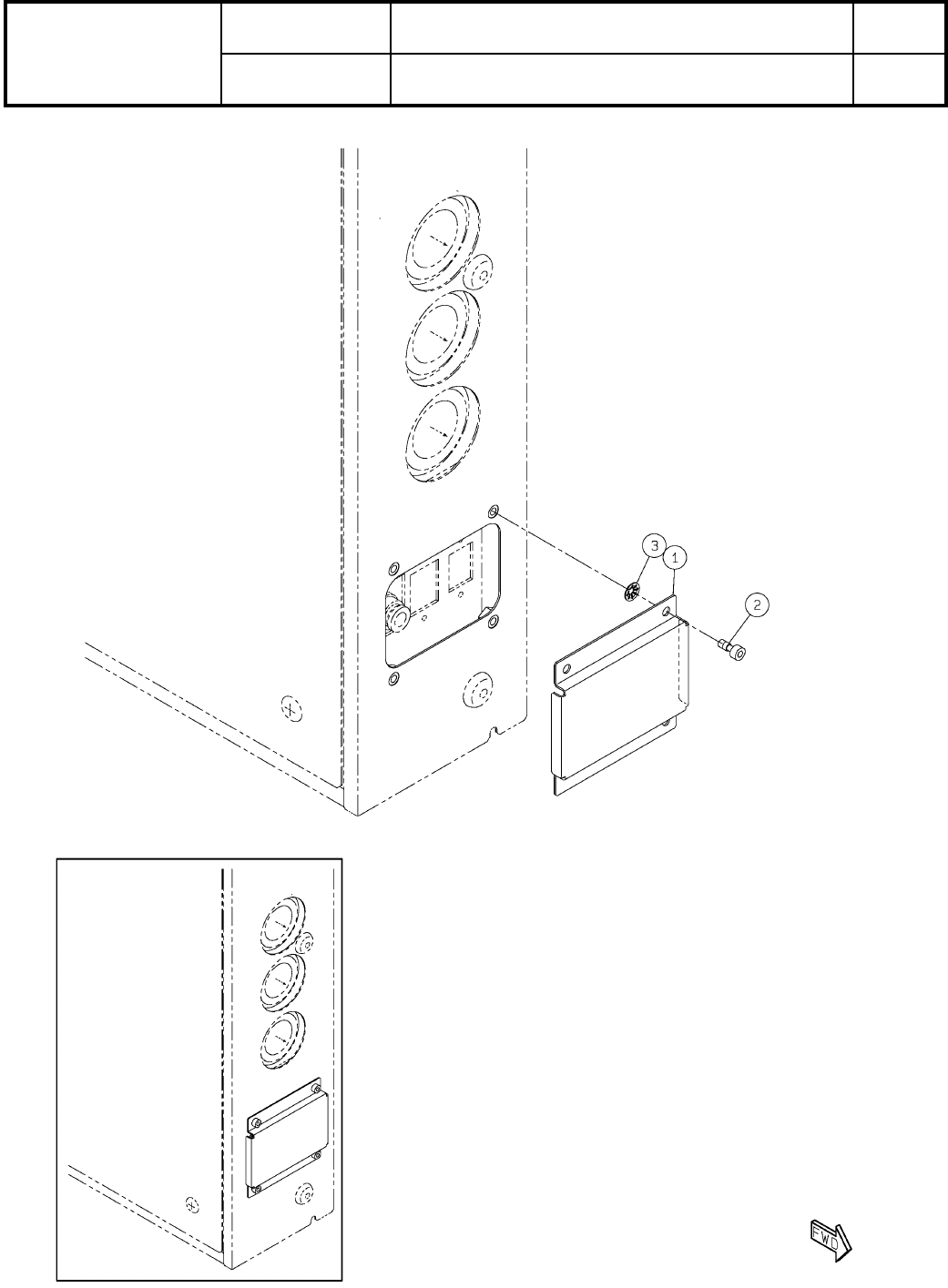 3
1
2
FWD