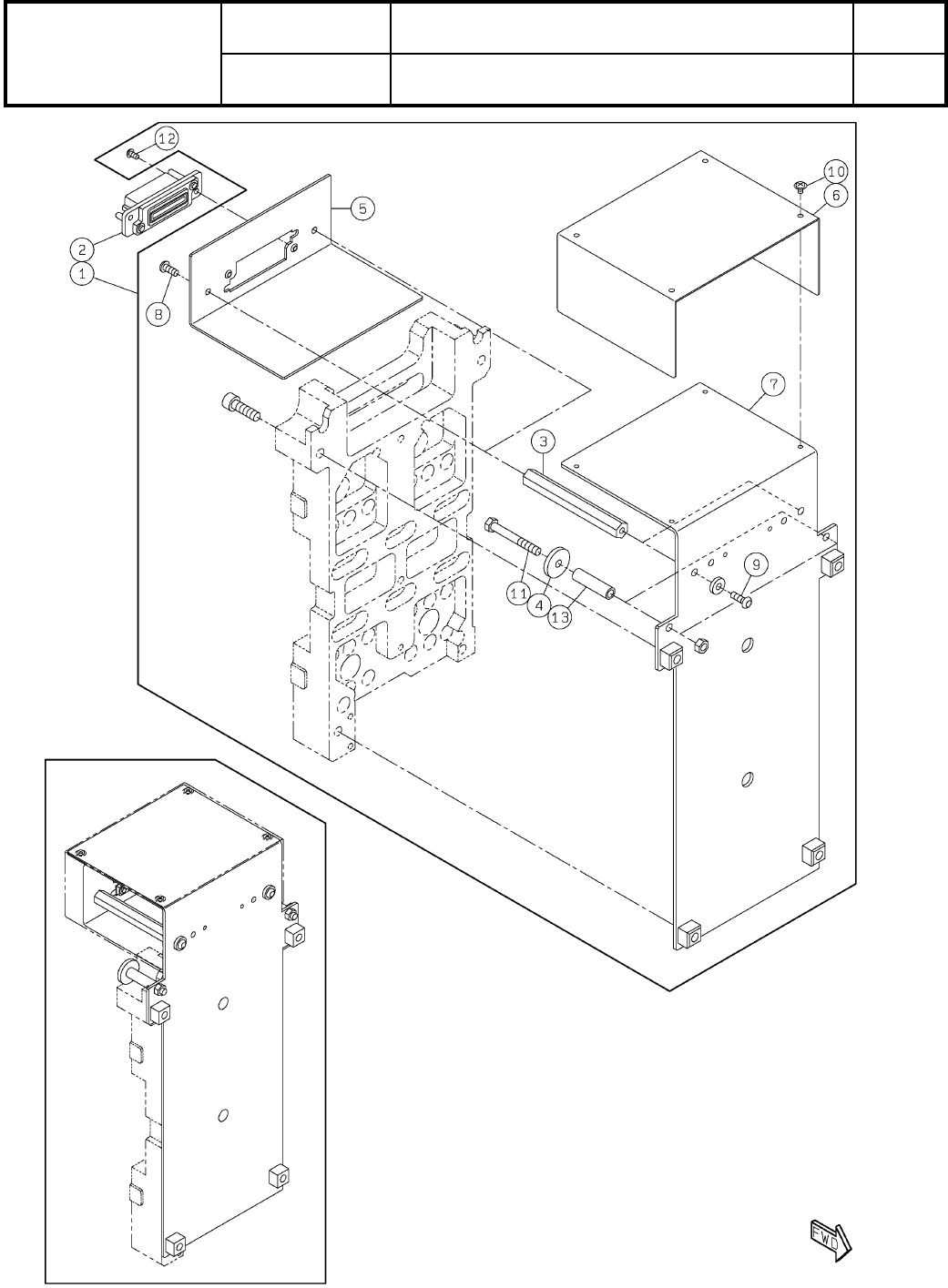 12
10
6
5
2
1
8
7
3
9
11
4
13
FWD