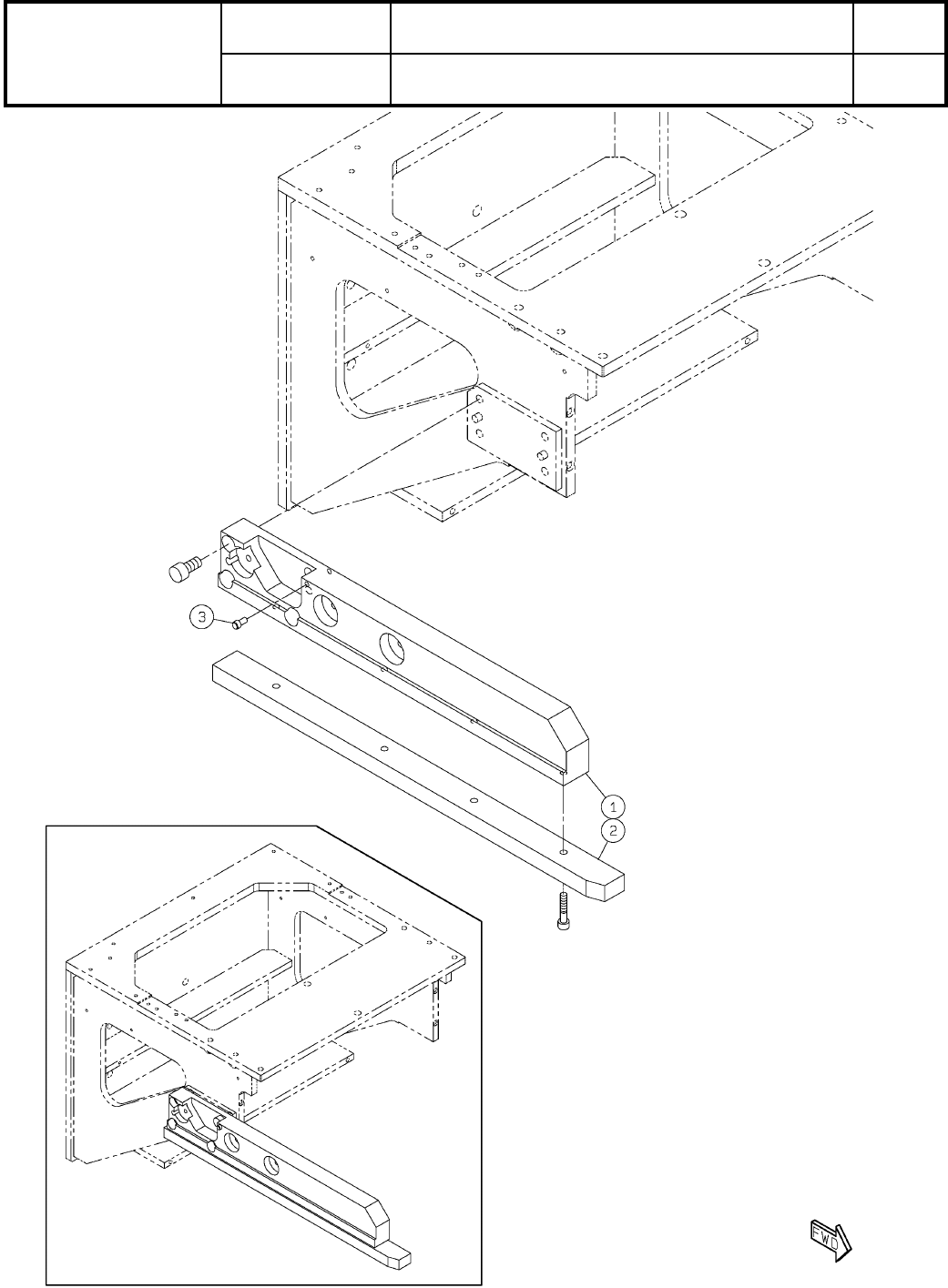 3

1

2

FWD